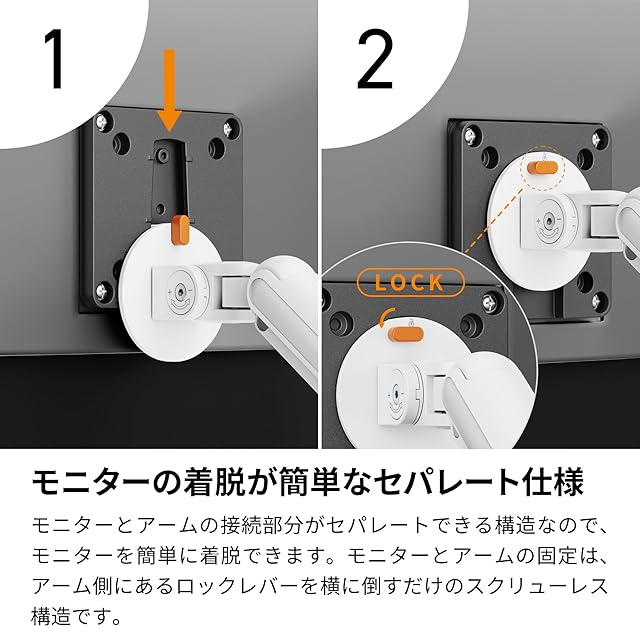 1

2

LOCK

モニターの着脱が簡単なセパレート仕様

モニターとアームの接続部分がセパレートできる構造なので、モニターを簡単に着脱できます。モニターとアームの固定は、アーム側にあるロックレバーを横に倒すだけのスクリューレス構造です。