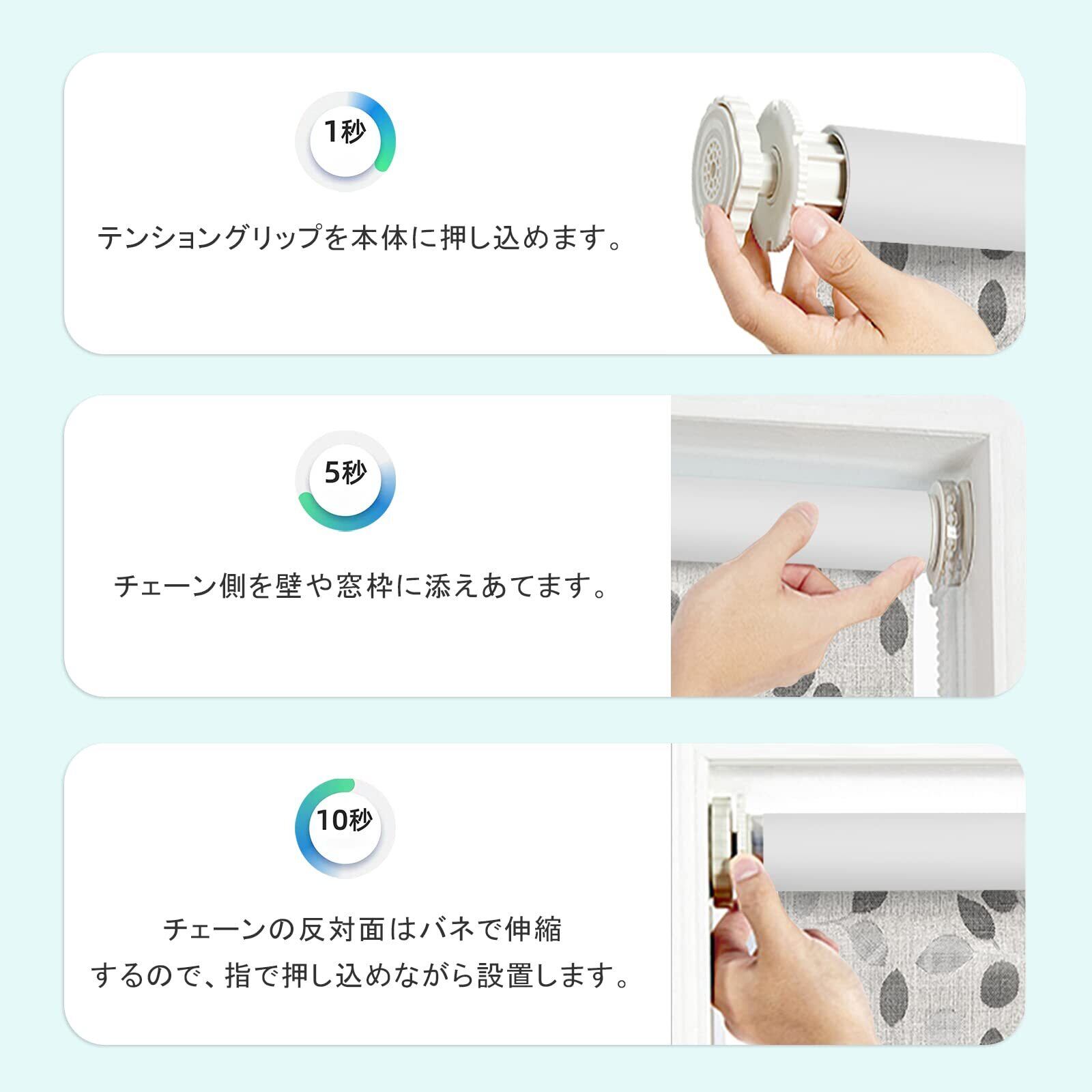 1秒

テンショングリップを本体に押し込めます。

5秒

チェーン側を壁や窓枠に添えあてます。

10秒

チェーンの反対面はバネで伸縮するので、指で押し込めながら設置します。