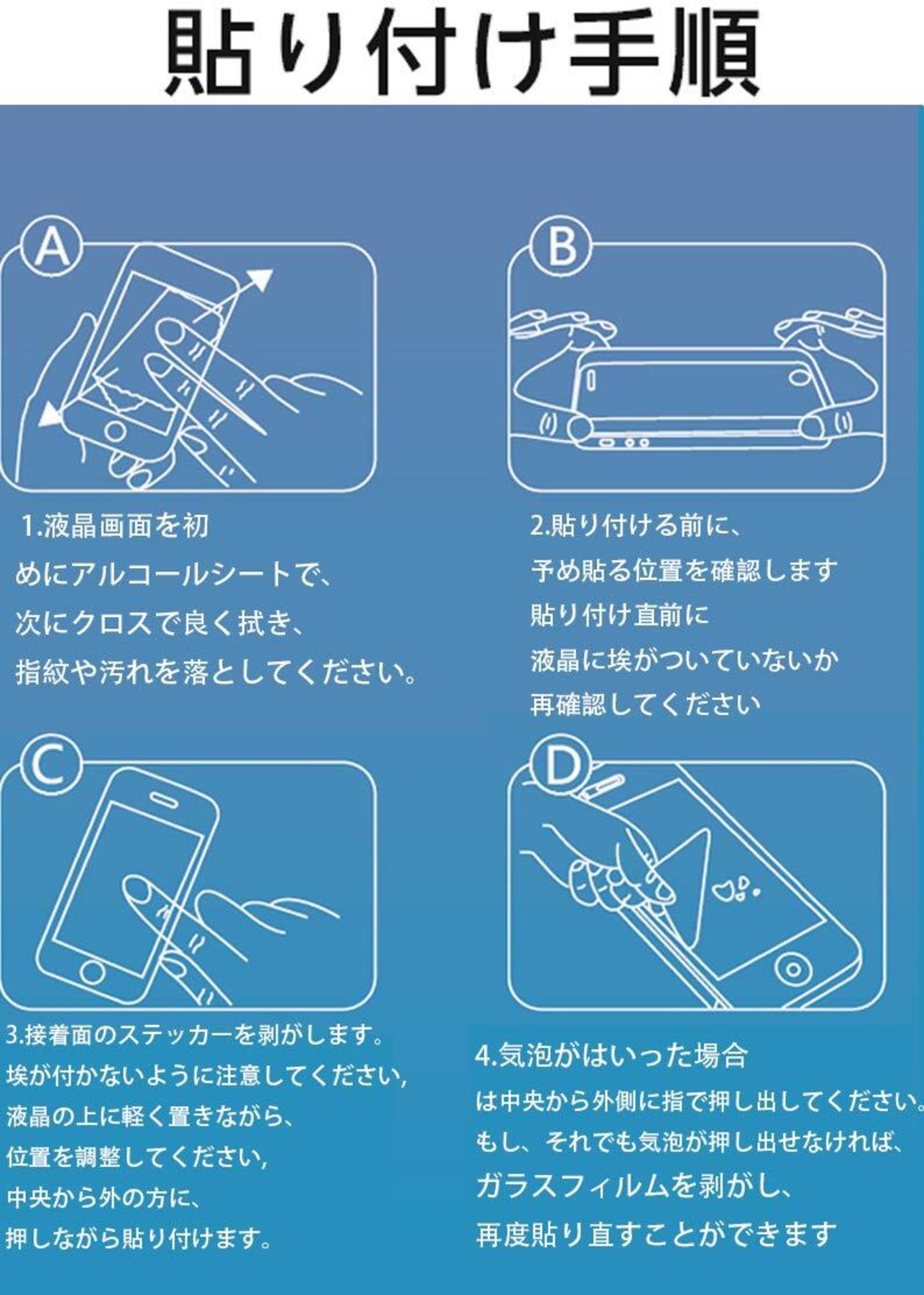 貼り付け手順

A

1.液晶画面を初めにアルコールシートで、次にクロスで良く拭き、指紋や汚れを落としてください。

B

2.貼り付ける前に、予め貼る位置を確認します貼り付け直前に液晶に埃がついていないか再確認してください

C

3.接着面のステッカーを剥がします。埃が付かないように注意してください,液晶の上に軽く置きながら、位置を調整してください,中央から外の方に、押しながら貼り付けます。

D

4.気泡がはいった場合は中央から外側に指で押し出してください。もし、それでも気泡が押し出せなければ、ガラスフィルムを剥がし、再度貼り直すことができます