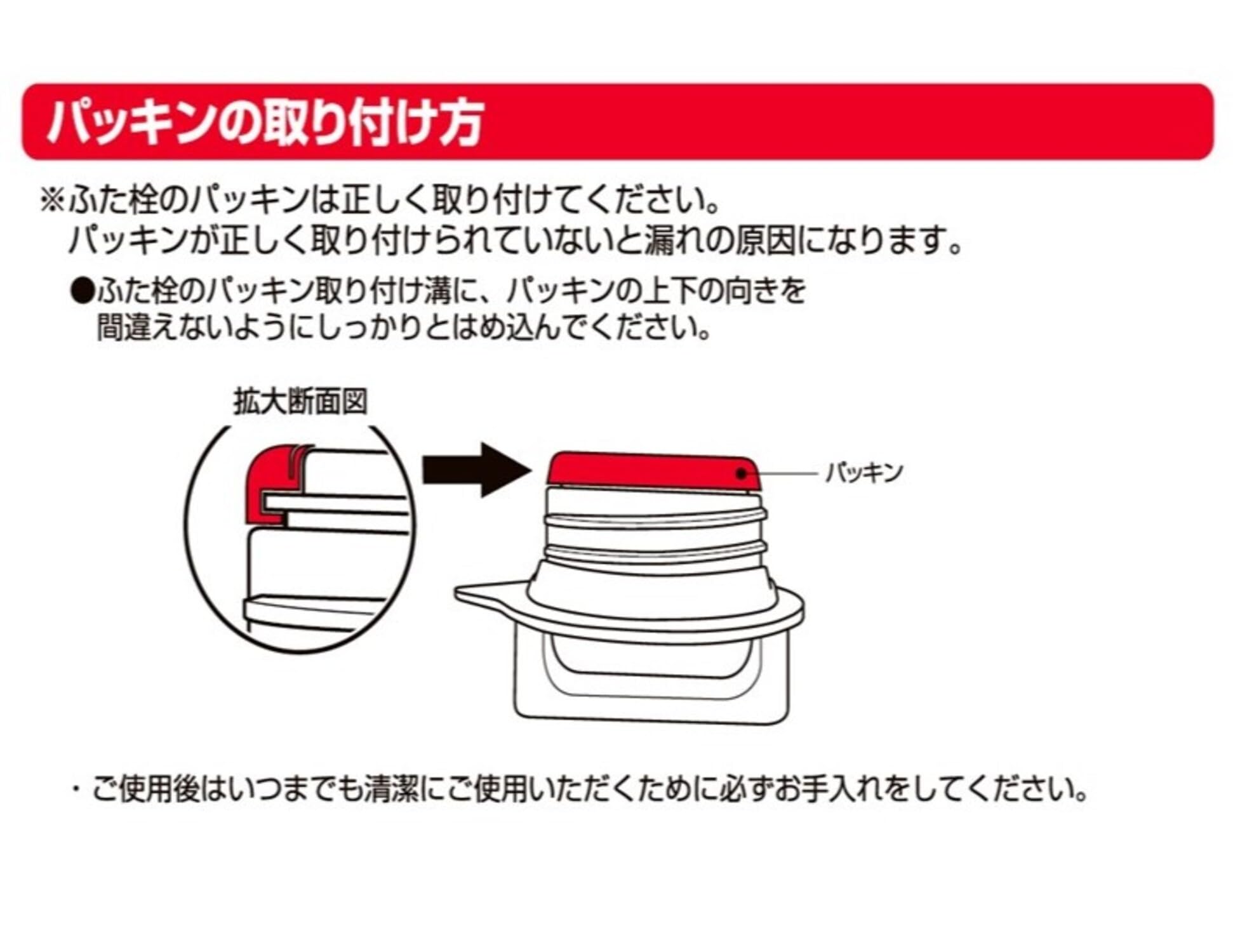 パッキンの取り付け方

※ふた栓のパッキンは正しく取り付けてください。
パッキンが正しく取り付けられていないと漏れの原因になります。

●ふた栓のパッキン取り付け溝に、パッキンの上下の向きを間違えないようにしっかりとはめ込んでください。

拡大断面図

パッキン

・ご使用後はいつまでも清潔にご使用いただくために必ずお手入れをしてください。