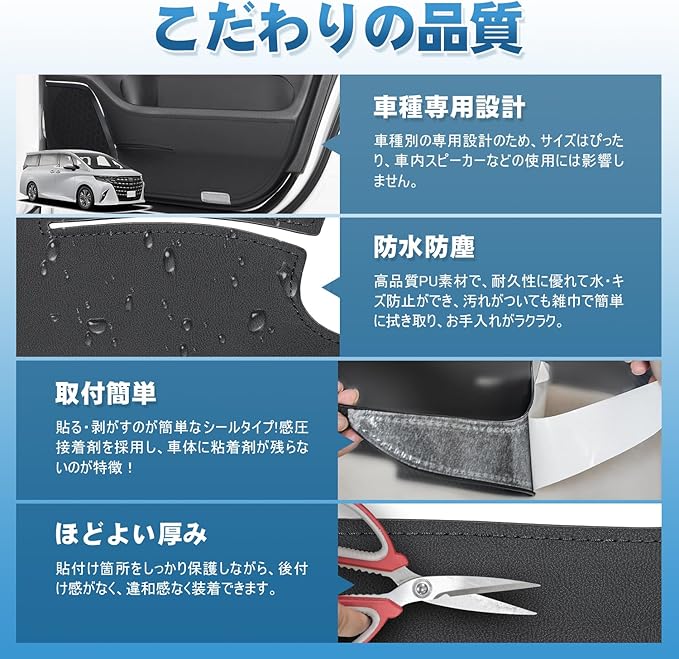 こだわりの品質

車種専用設計

車種別の専用設計のため、サイズはぴったり、車内スピーカーなどの使用には影響しません。

防水防塵

高品質PU素材で、耐久性に優れて水・キズ防止ができ、汚れがついても雑巾で簡単に拭き取り、お手入れがラクラク。

取付簡単

貼る・剥がすのが簡単なシールタイプ!感圧接着剤を採用し、車体に粘着剤が残らないのが特徴！

ほどよい厚み

貼付け箇所をしっかり保護しながら、後付け感がなく、違和感なく装着できます。