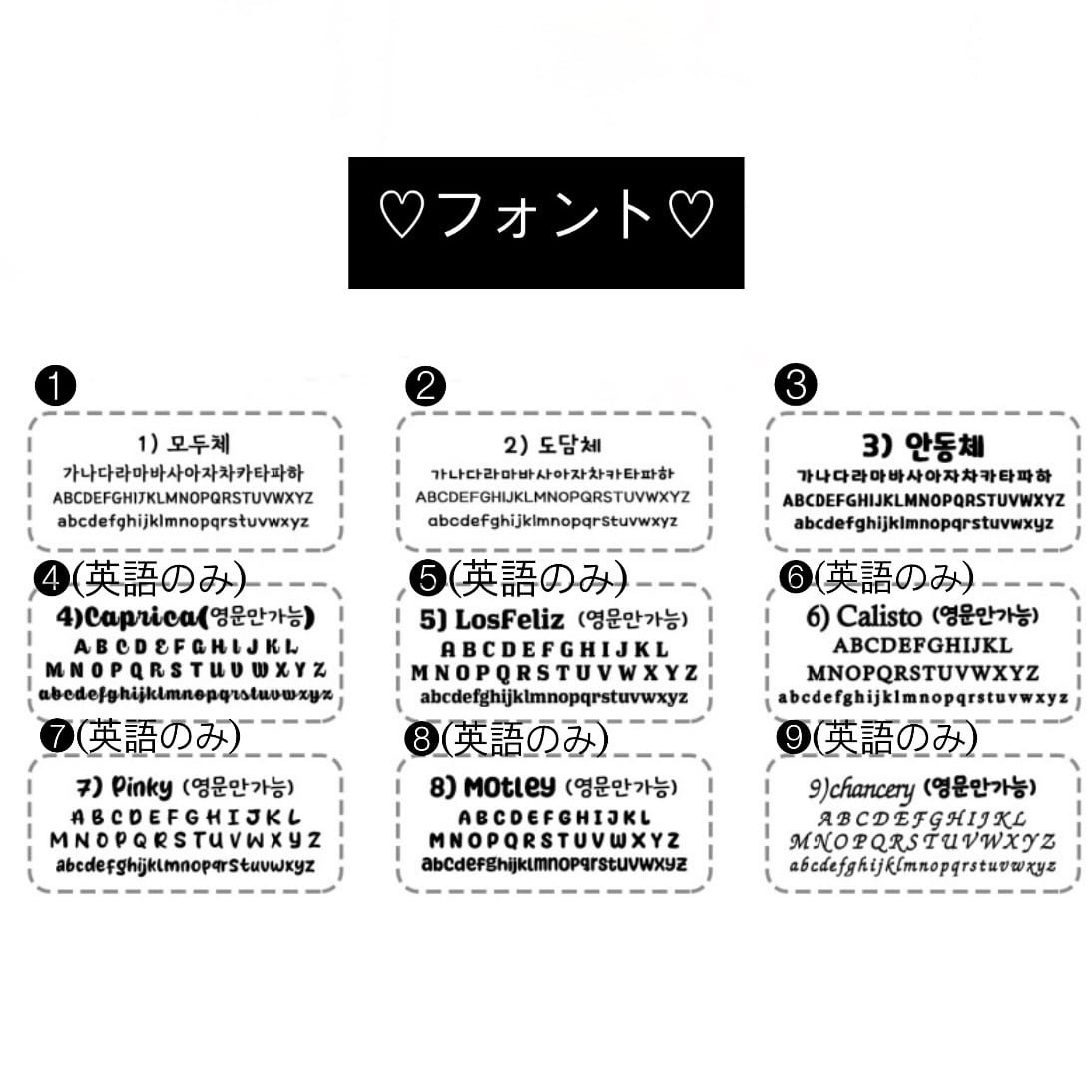 ♡フォント♡

❶

1) 모두체
가나다라마바사아자차카타파하
ABCDEFGHIJKLMNOPQRSTUVWXYZ
abcdefghijklmnopqrstuvwxyz

❷

2) 도담체
가나다라마바사아자차카타파하
ABCDEFGHIJKLMNOPQRSTUVWXYZ
abcdefghijklmnopqrstuvwxyz

❸

3) 안동체
가나다라마바사아자차카타파하
ABCDEFGHIJKLMNOPQRSTUVWXYZ
abcdefghijklmnopqrstuvwxyz

❹(英語のみ)

4)Caprica(영문만가능)
ABCDEFGHIJKL
MNOPQRSTUVWXYZ
abcdefghijklmnopqrstuvwxyz

❺(英語のみ)

5) LosFeliz (영문만가능)
ABCDEFGHIJKL
MNOPQRSTUVWXYZ
abcdefghijklmnopqrstuvwxyz

❻(英語のみ)

6) Calisto (영문만가능)
ABCDEFGHIJKL
MNOPQRSTUVWXYZ
abcdefghijklmnopqrstuvwxyz

❼(英語のみ)

7) Pinky (영문만가능)
ABCDEFGHIJKL
MNOPQRSTUVWXYZ
abcdefghijklmnopqrstuvwxyz

❽(英語のみ)

8) MOtley (영문만가능)
ABCDEFGHIJKL
MNOPQRSTUVWXYZ
abcdefghijklmnopqrstuvwxyz

❾(英語のみ)

9)chancery (영문만가능)
ABCDEFGHIJKL
MNOPQRSTUVWXYZ
abcdefghijklmnopqrstuvwxyz