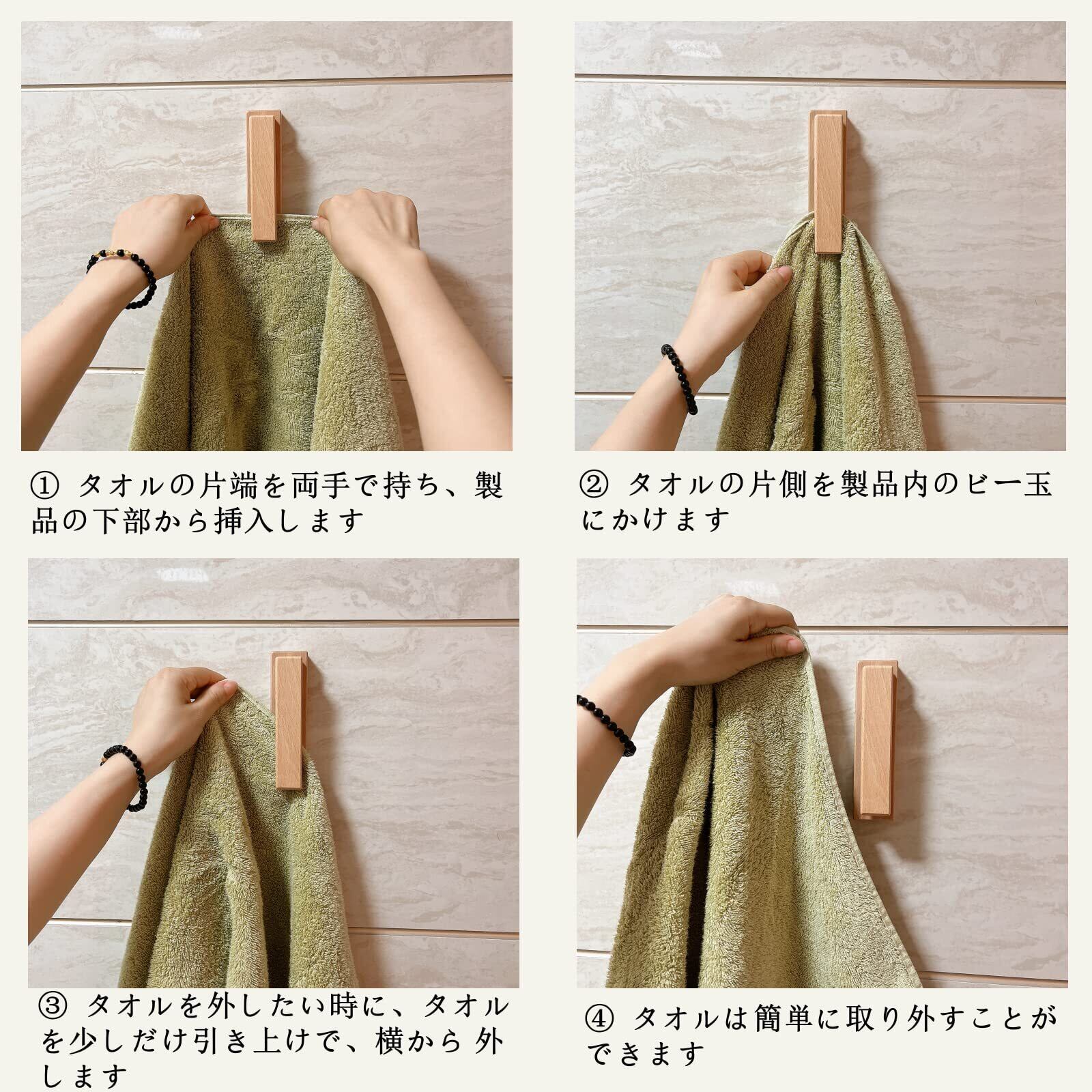 ① タオルの片端を両手で持ち、製品の下部から挿入します

② タオルの片側を製品内のビー玉にかけます

③ タオルを外したい時に、タオルを少しだけ引き上けで、横から 外します

④ タオルは簡単に取り外すことができます