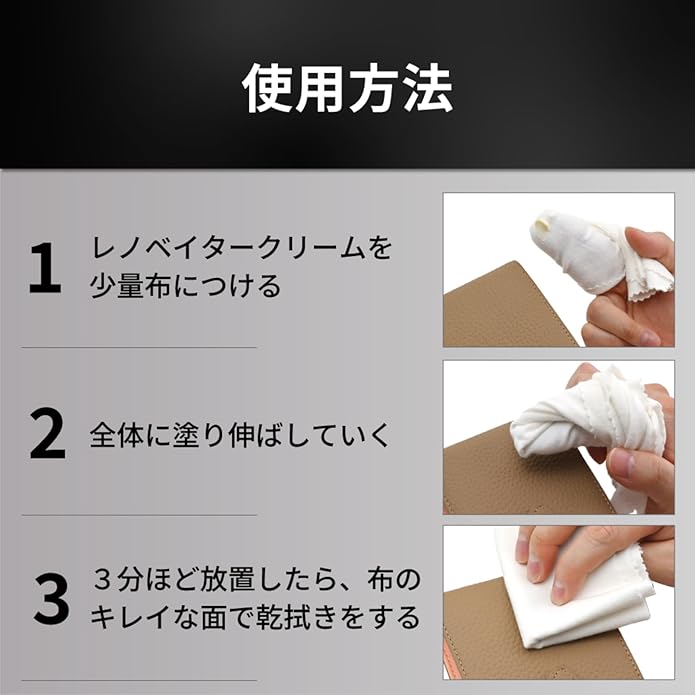 使用方法

1 レノベイタークリームを少量布につける

2 全体に塗り伸ばしていく

3 ３分ほど放置したら、布のキレイな面で乾拭きをする