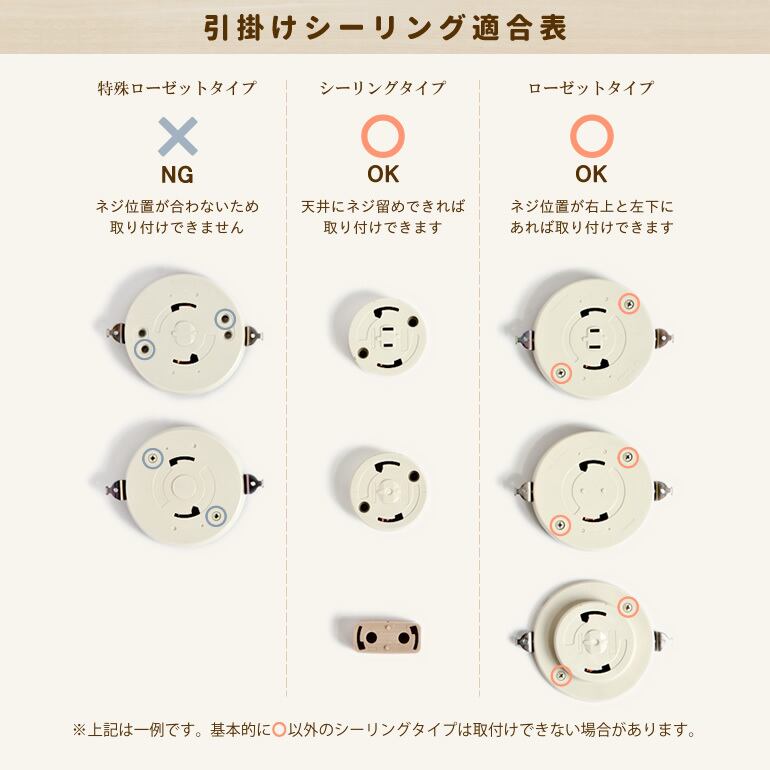 引掛けシーリング適合表

特殊ローゼットタイプ

×

NG

ネジ位置が合わないため取り付けできません

シーリングタイプ

○

OK

天井にネジ留めできれば取り付けできます

ローゼットタイプ

○

OK

ネジ位置が右上と左下にあれば取り付けできます

※上記は一例です。基本的に○以外のシーリングタイプは取付けできない場合があります。