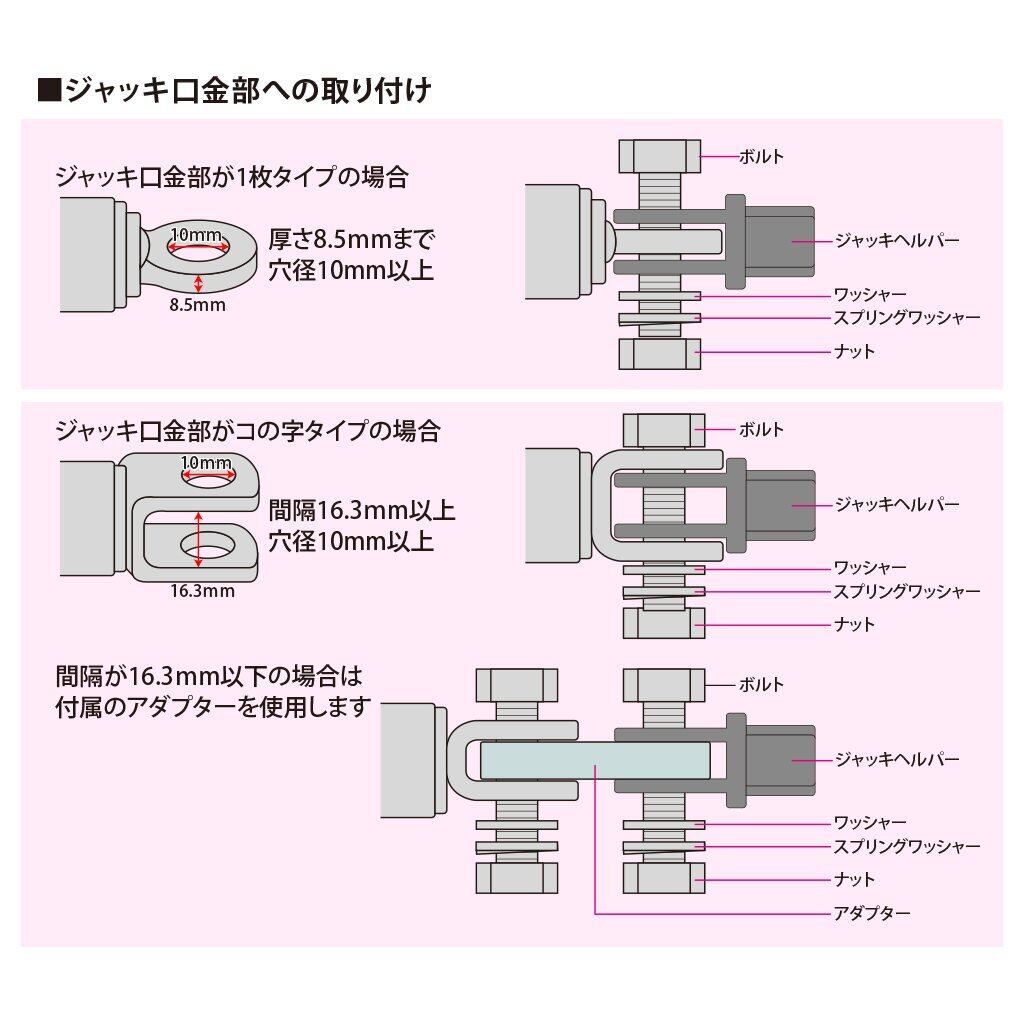 ■ジャッキ口金部への取り付け

ジャッキ口金部が1枚タイプの場合

10mm

8.5mm

厚さ8.5mmまで
穴径10mm以上

ボルト

ジャッキヘルパー

ワッシャー

スプリングワッシャー

ナット

ジャッキ口金部がコの字タイプの場合

10mm

16.3mm

間隔16.3mm以上
穴径10mm以上

ボルト

ジャッキヘルパー

ワッシャー

スプリングワッシャー

ナット

間隔が16.3mm以下の場合は
付属のアダプターを使用します

ボルト

ジャッキヘルパー

ワッシャー

スプリングワッシャー

ナット

アダプター