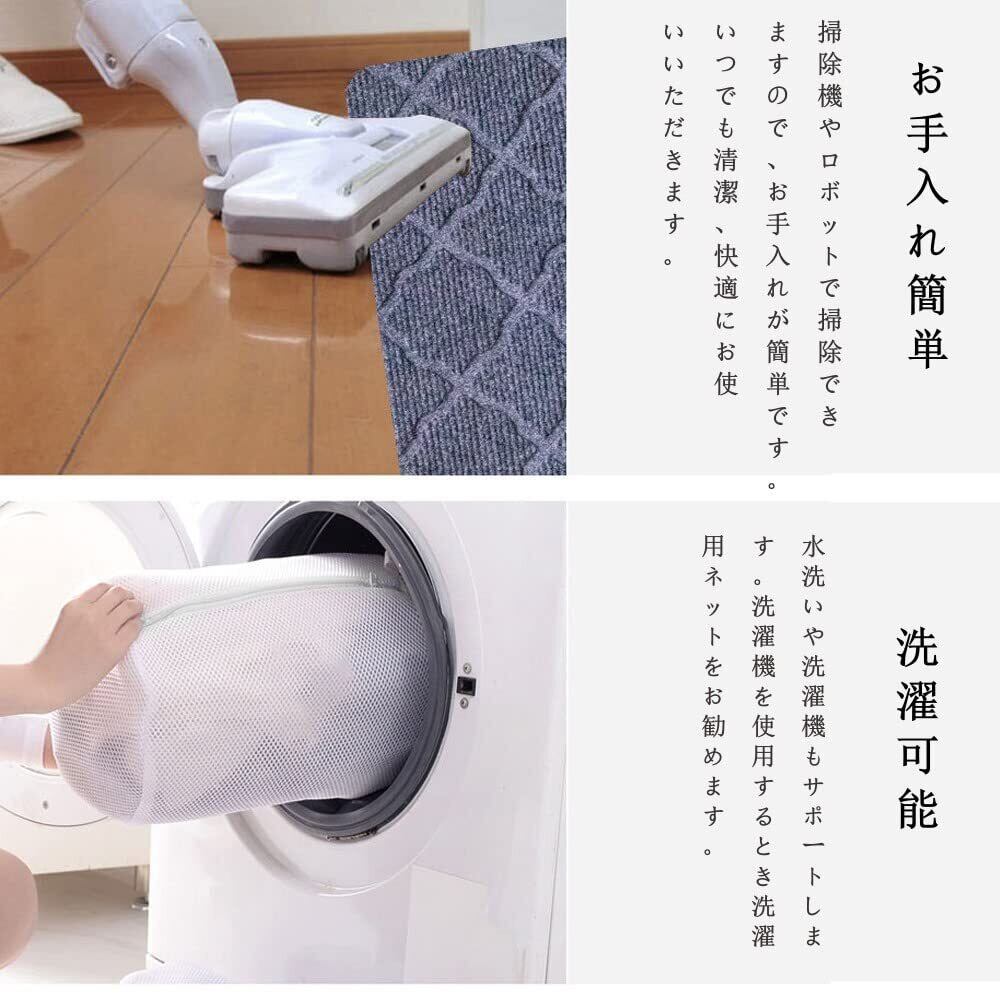 お手入れ簡単

掃除機やロボットで掃除できますので、お手入れが簡単です。いつでも清潔、快適にお使いいただきます。

洗濯可能

水洗いや洗濯機もサポートします。洗濯機を使用するとき洗濯用ネットをお勧めます。