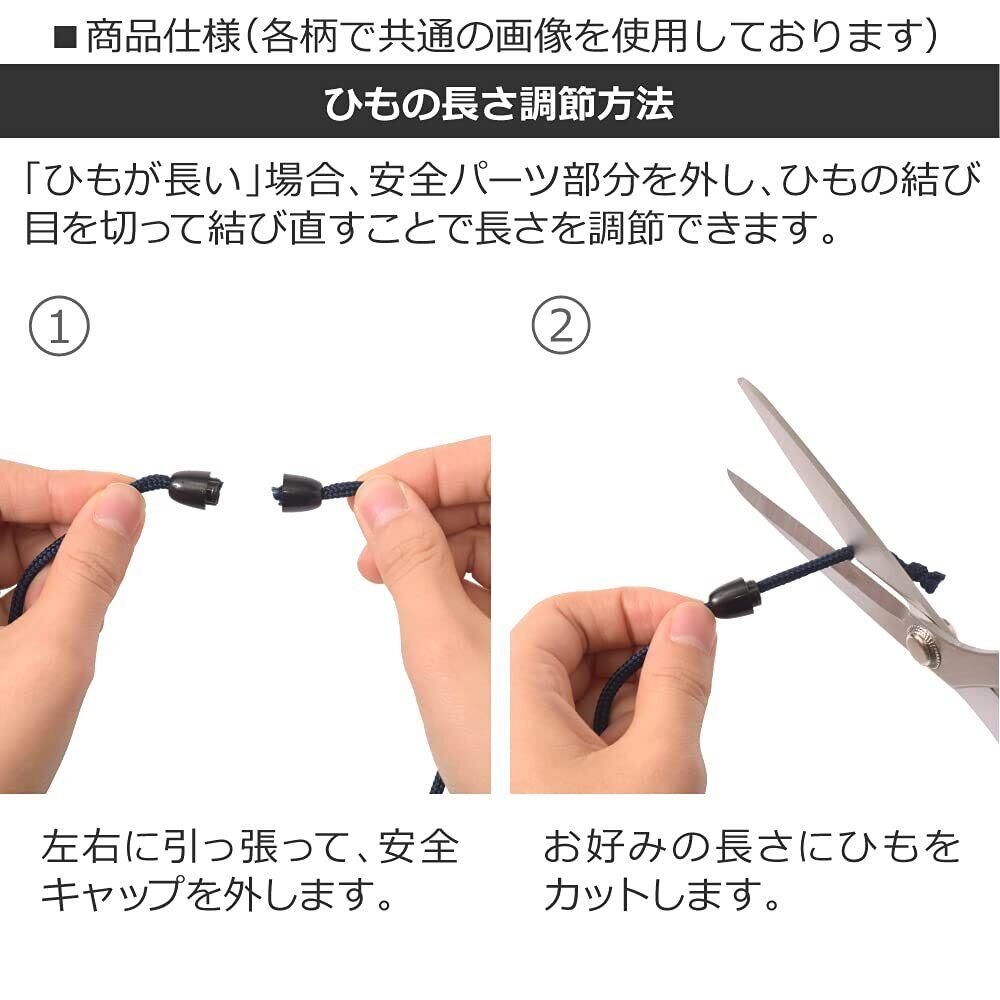 ■商品仕様(各柄で共通の画像を使用しております)

ひもの長さ調節方法

「ひもが長い」場合、安全パーツ部分を外し、ひもの結び目を切って結び直すことで長さを調節できます。

①

左右に引っ張って、安全キャップを外します。

②

お好みの長さにひもをカットします。