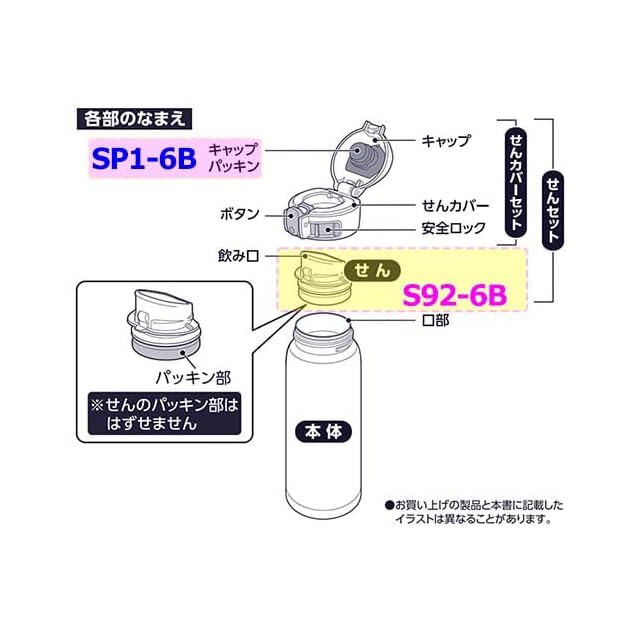 各部のなまえ

SP1-6B キャップパッキン

キャップ

せんカバーセット

せんセット

ボタン

せんカバー

安全ロック

飲み口

せん

S92-6B

口部

パッキン部

※せんのパッキン部ははずせません

本体

●お買い上げの製品と本書に記載したイラストは異なることがあります。