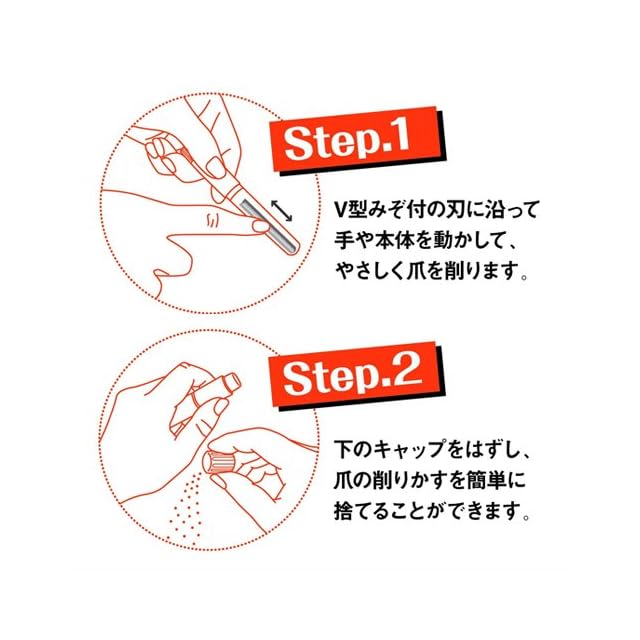 Step.1

V型みぞ付の刃に沿って手や本体を動かして、やさしく爪を削ります。

Step.2

下のキャップをはずし、爪の削りかすを簡単に捨てることができます。