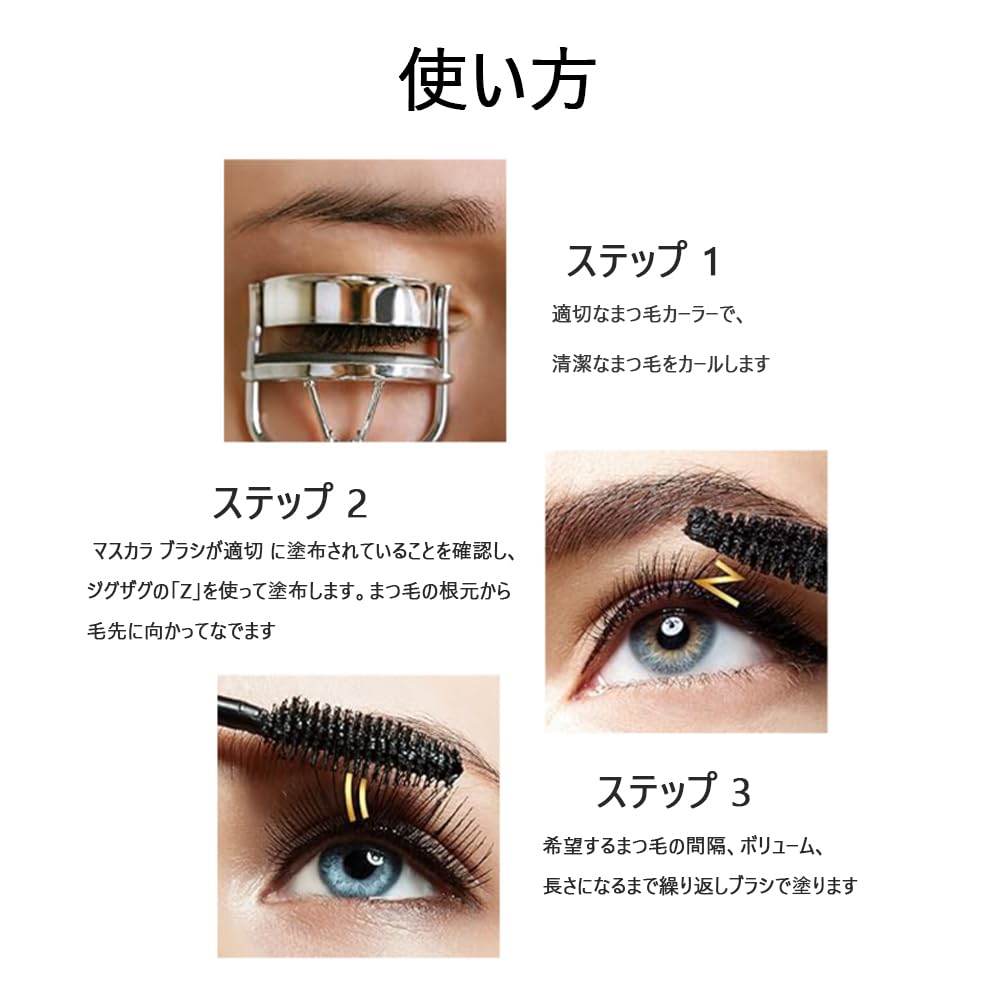 使い方

ステップ 1

適切なまつ毛カーラーで、

清潔なまつ毛をカールします

ステップ 2

マスカラ ブラシが適切 に塗布されていることを確認し、ジグザグの「Z」を使って塗布します。まつ毛の根元から毛先に向かってなでます

ステップ 3

希望するまつ毛の間隔、ボリューム、

長さになるまで繰り返しブラシで塗ります