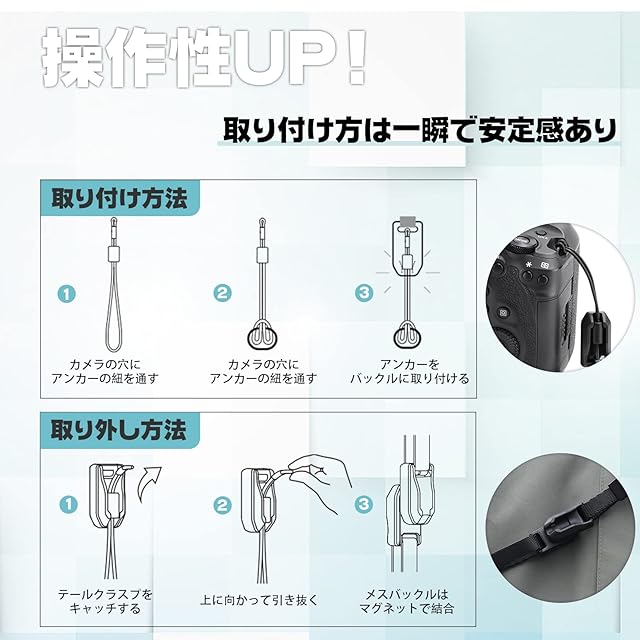 操作性UP！

取り付け方は一瞬で安定感あり

取り付け方法

1
カメラの穴に
アンカーの紐を通す

2
カメラの穴に
アンカーの紐を通す

3
アンカーを
バックルに取り付ける

取り外し方法

1
テールクラスプを
キャッチする

2
上に向かって引き抜く

3
メスバックルは
マグネットで結合