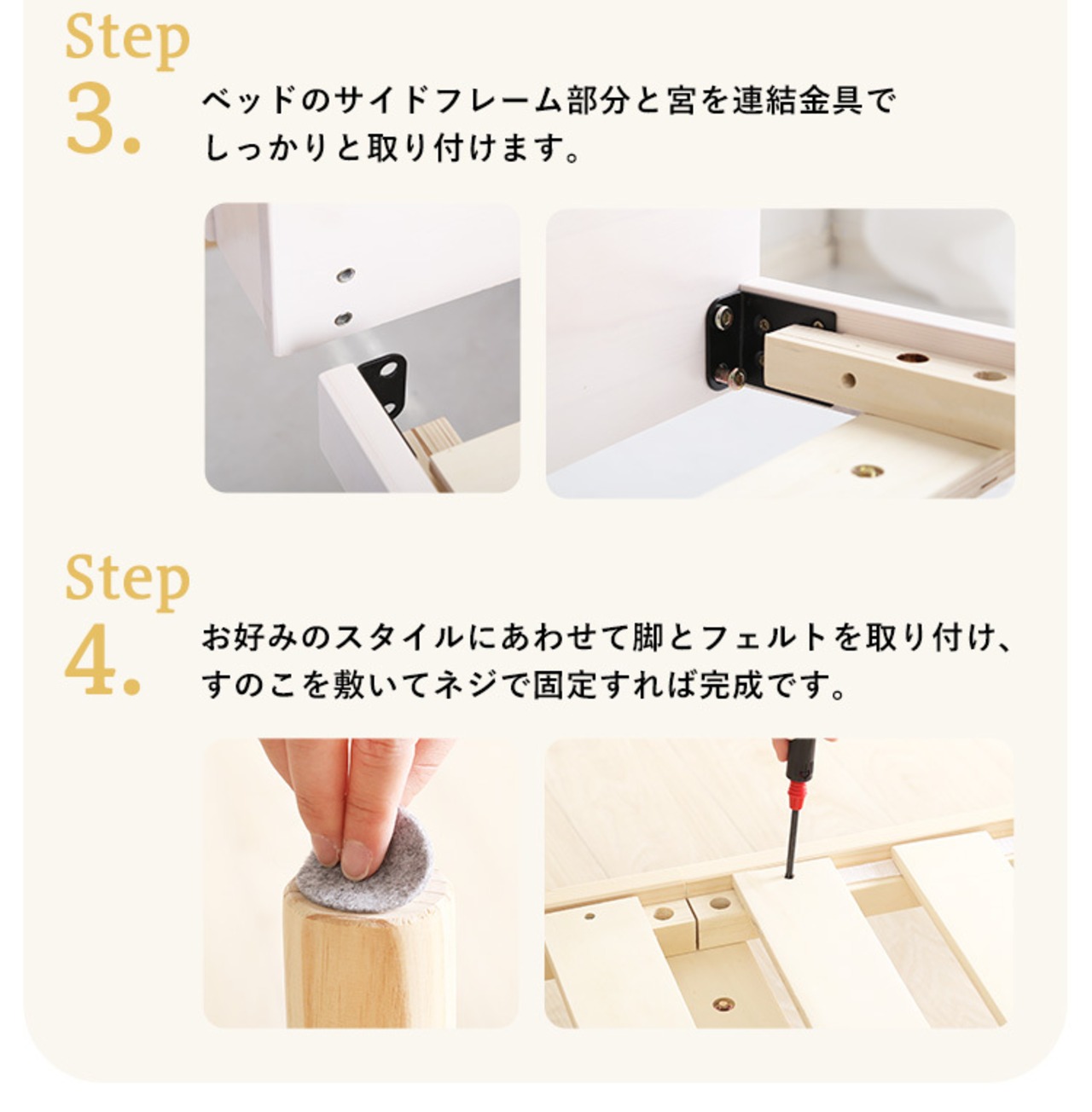 Step
3.
ベッドのサイドフレーム部分と宮を連結金具でしっかりと取り付けます。

Step
4.
お好みのスタイルにあわせて脚とフェルトを取り付け、すのこを敷いてネジで固定すれば完成です。