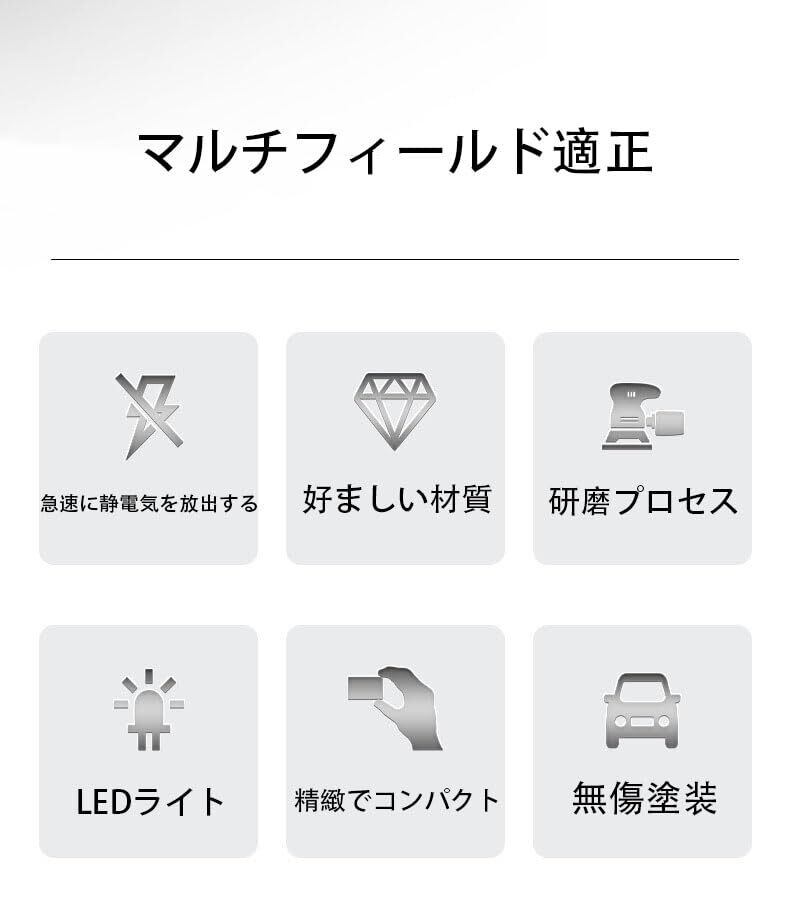 マルチフィールド適正

急速に静電気を放出する

好ましい材質

研磨プロセス

LEDライト

精緻でコンパクト

無傷塗装