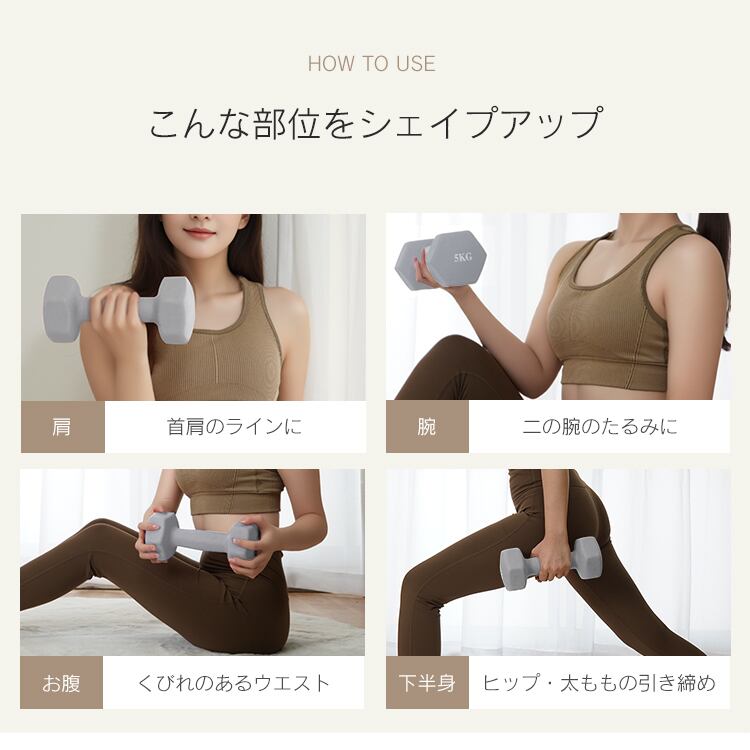 HOW TO USE

こんな部位をシェイプアップ

5KG

肩 首肩のラインに

腕 二の腕のたるみに

お腹 くびれのあるウエスト

下半身 ヒップ・太ももの引き締め