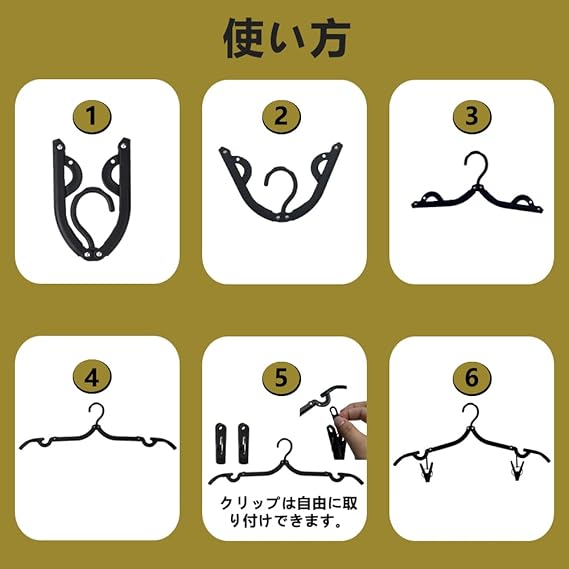 使い方

1

2

3

4

5

クリップは自由に取り付けできます。

6