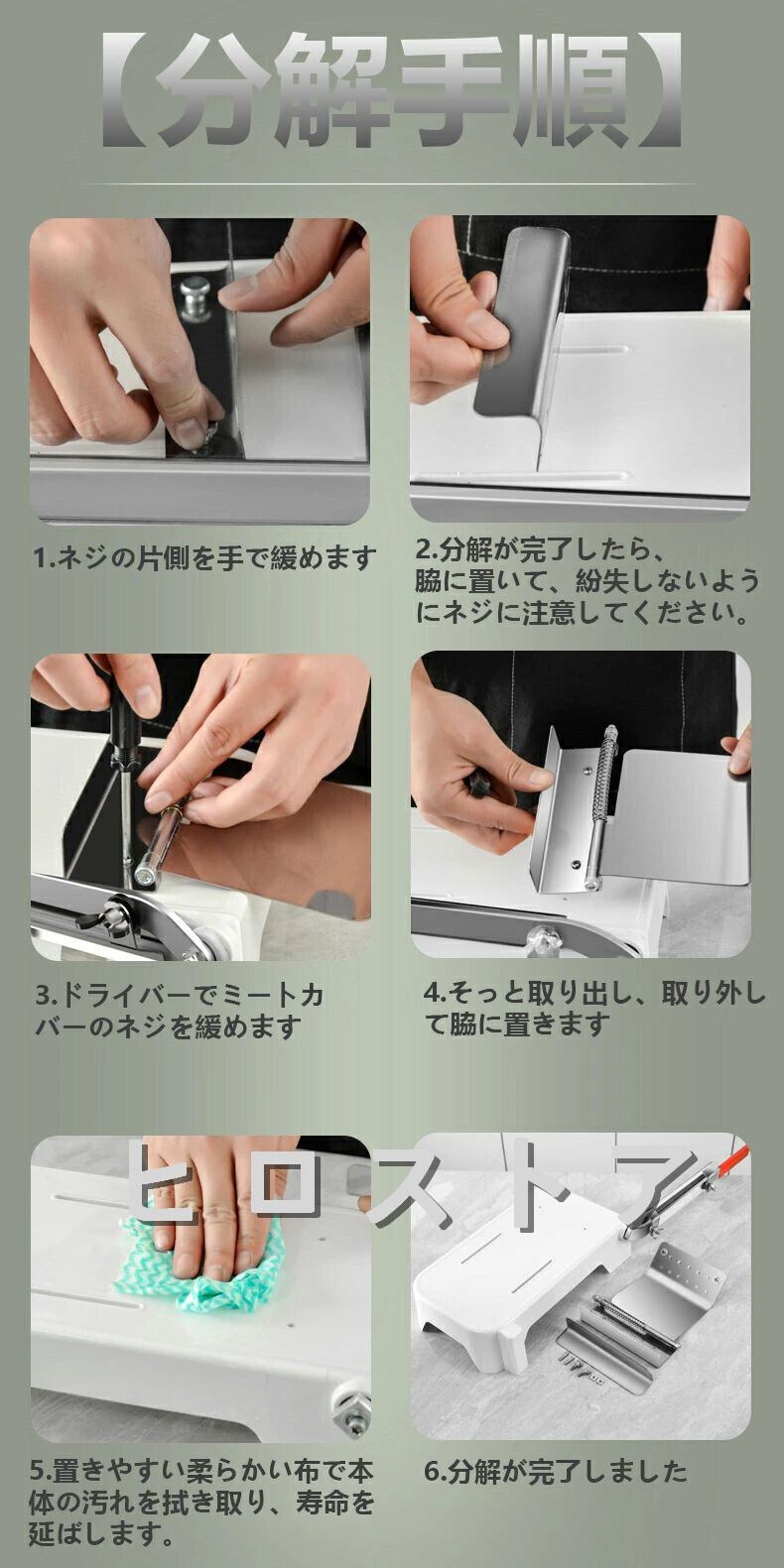 【分解手順】

1.ネジの片側を手で緩めます

2.分解が完了したら、脇に置いて、紛失しないようにネジに注意してください。

3.ドライバーでミートカバーのネジを緩めます

4.そっと取り出し、取り外して脇に置きます

ヒロストア

5.置きやすい柔らかい布で本体の汚れを拭き取り、寿命を延ばします。

6.分解が完了しました