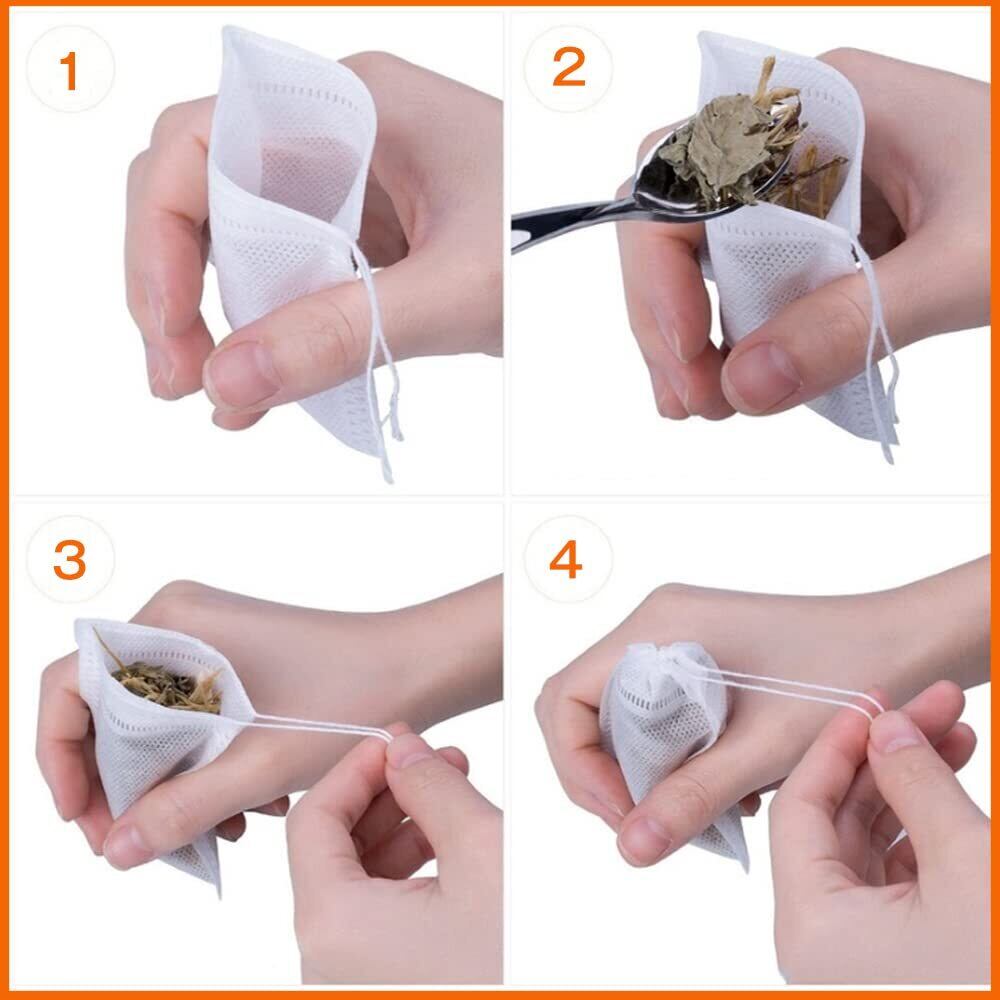 1

2

3

4