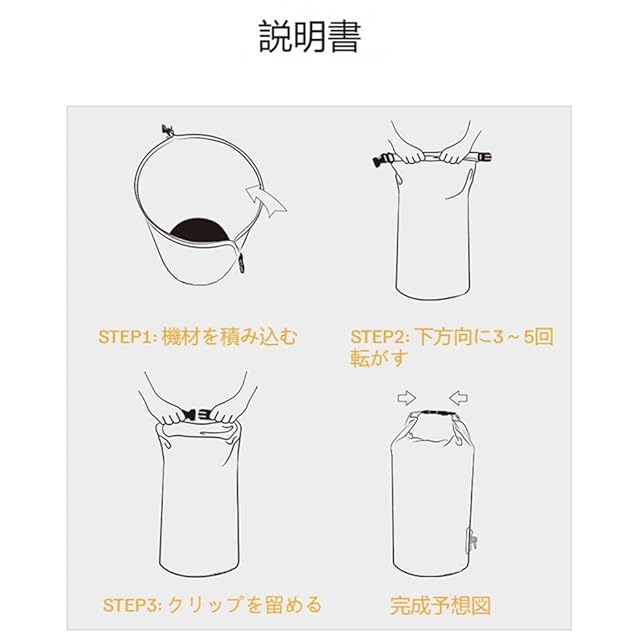 説明書

STEP1: 機材を積み込む

STEP2: 下方向に3～5回転がす

STEP3: クリップを留める

完成予想図