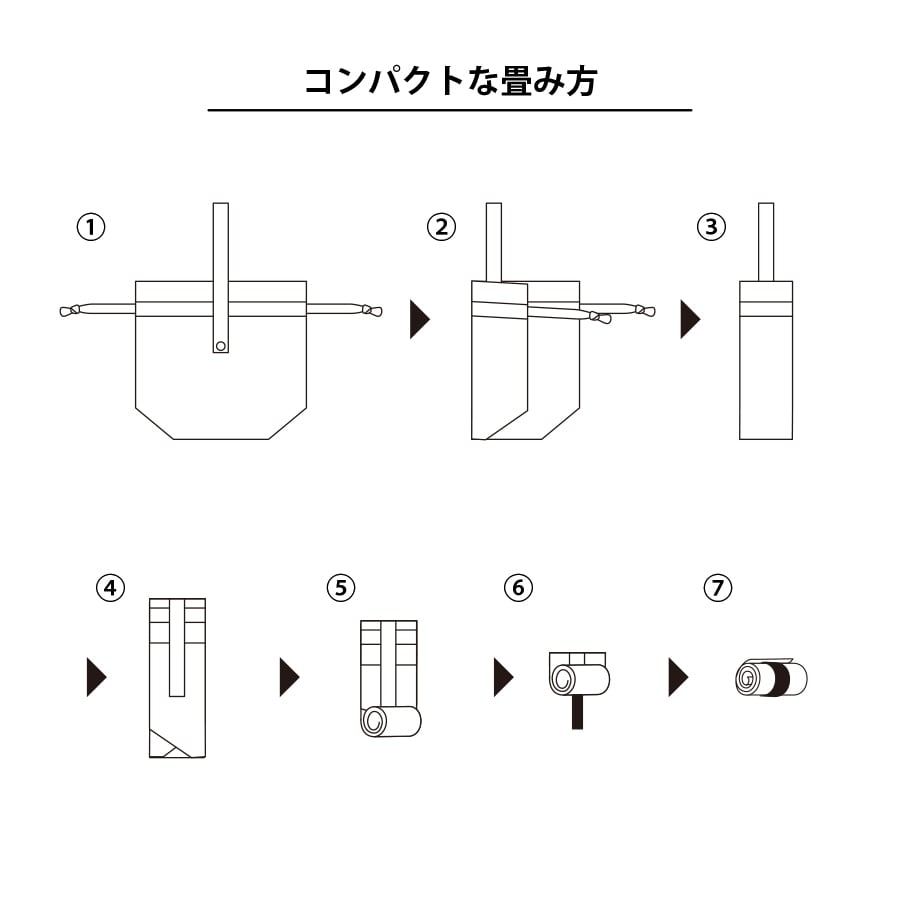 コンパクトな畳み方

①

②

③

④

⑤

⑥

⑦