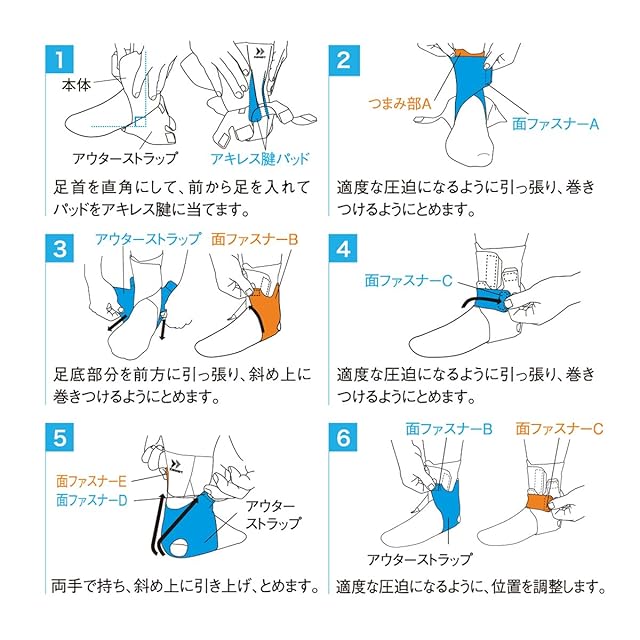 1
本体
アウターストラップ
アキレス腱パッド
足首を直角にして、前から足を入れてパッドをアキレス腱に当てます。

2
つまみ部A
面ファスナーA
適度な圧迫になるように引っ張り、巻きつけるようにとめます。

3
アウターストラップ
面ファスナーB
足底部分を前方に引っ張り、斜め上に巻きつけるようにとめます。

4
面ファスナーC
適度な圧迫になるように引っ張り、巻きつけるようにとめます。

5
面ファスナーE
面ファスナーD
アウターストラップ
両手で持ち、斜め上に引き上げ、とめます。

6
面ファスナーB
面ファスナーC
アウターストラップ
適度な圧迫になるように、位置を調整します。