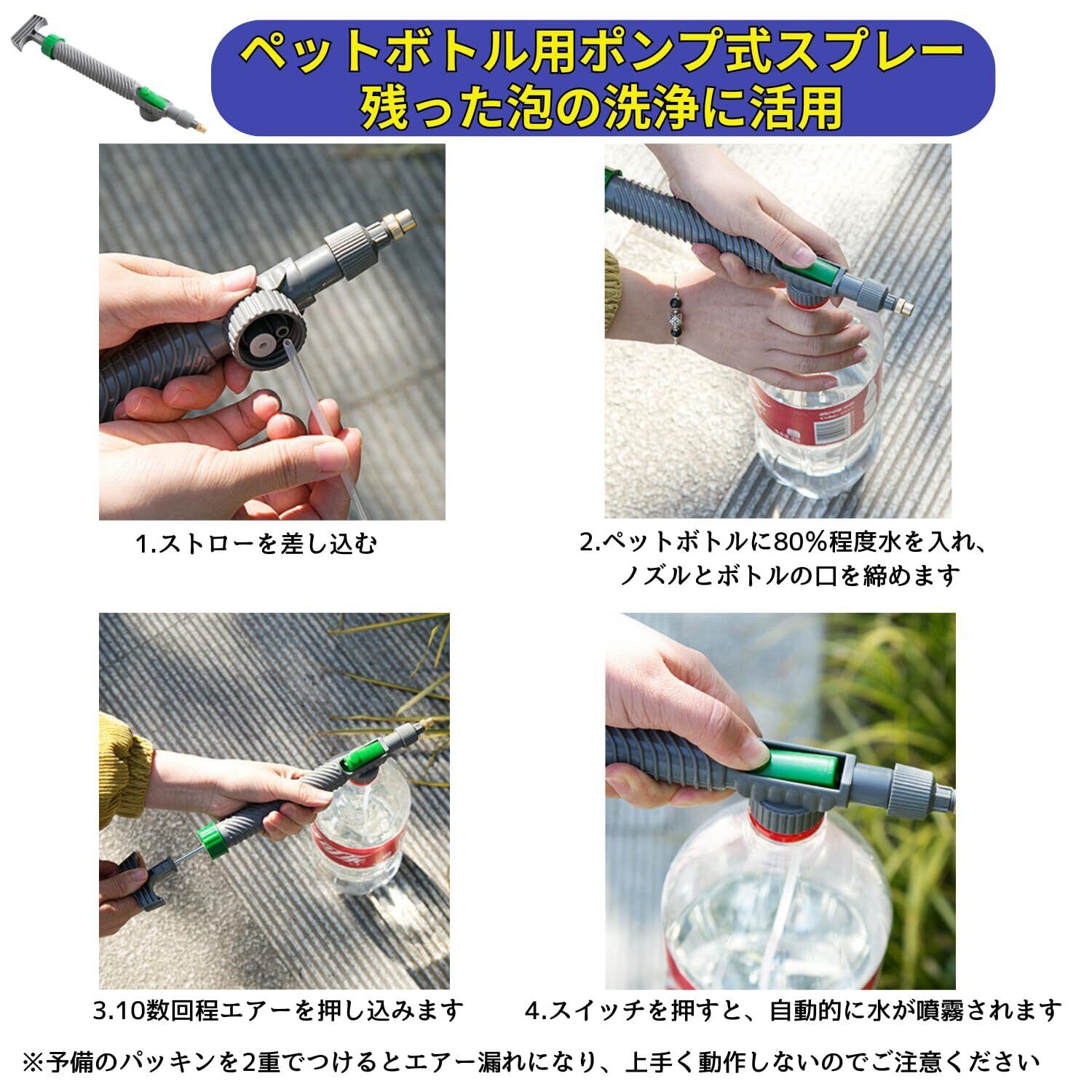 ペットボトル用ポンプ式スプレー
残った泡の洗浄に活用

1.ストローを差し込む

2.ペットボトルに80%程度水を入れ、ノズルとボトルの口を締めます

3.10数回程エアーを押し込みます

4.スイッチを押すと、自動的に水が噴霧されます

※予備のパッキンを2重でつけるとエアー漏れになり、上手く動作しないのでご注意ください