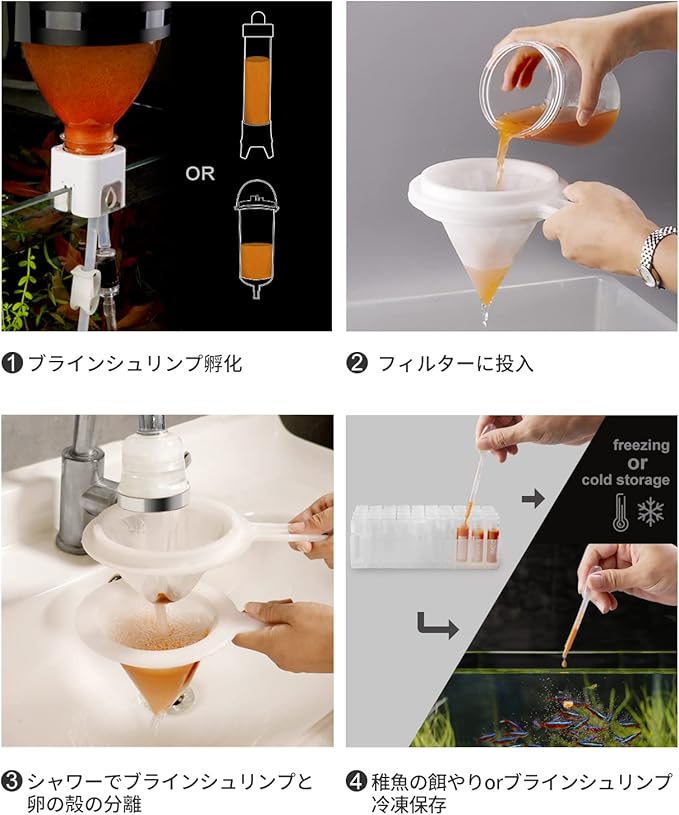 OR

❶ ブラインシュリンプ孵化

❷ フィルターに投入

freezing
or
cold storage

❸ シャワーでブラインシュリンプと卵の殻の分離

❹ 稚魚の餌やりorブラインシュリンプ冷凍保存