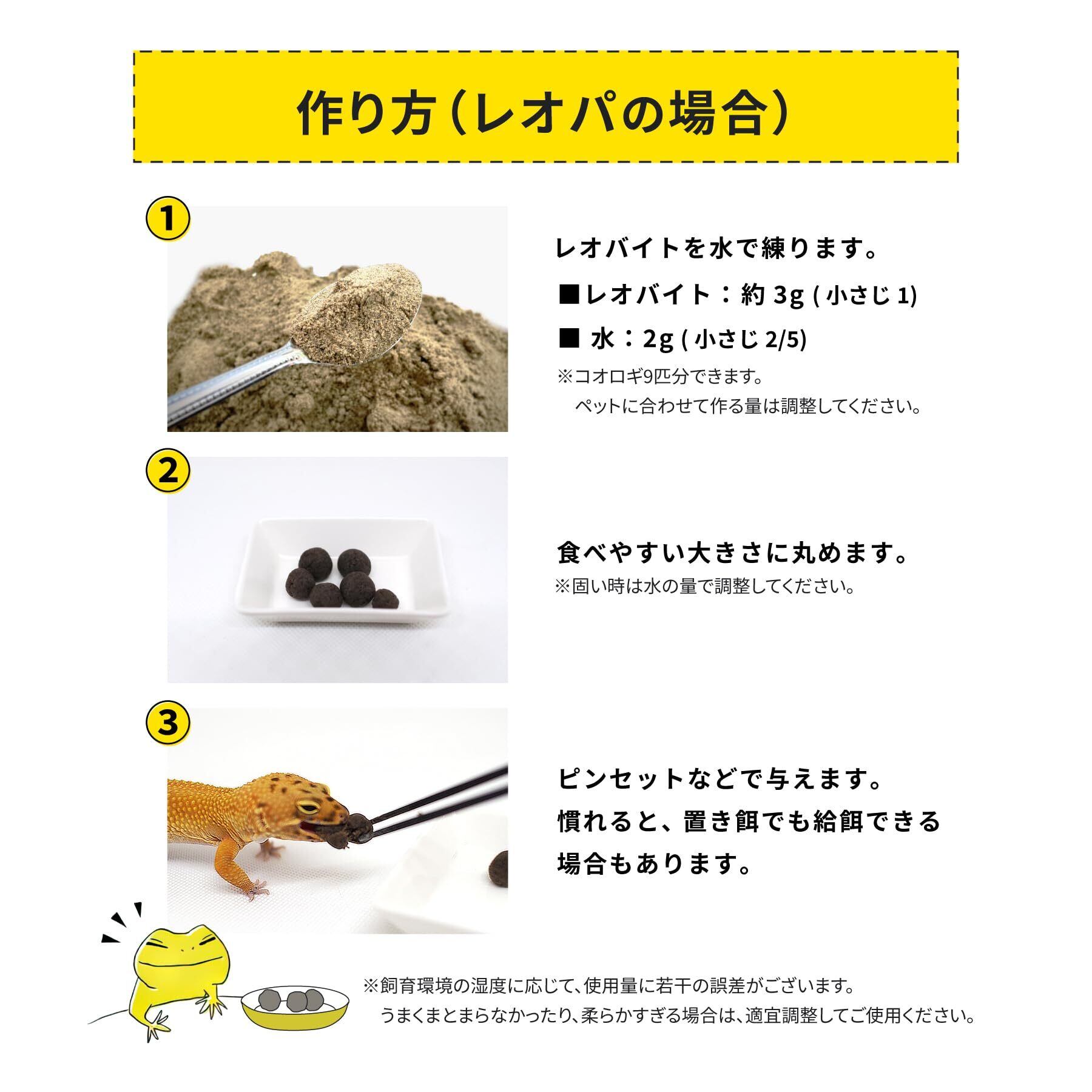 作り方（レオパの場合）

①

レオバイトを水で練ります。

■レオバイト：約 3g ( 小さじ 1)

■ 水：2g ( 小さじ 2/5)

※コオロギ9匹分できます。
ペットに合わせて作る量は調整してください。

②

食べやすい大きさに丸めます。
※固い時は水の量で調整してください。

③

ピンセットなどで与えます。
慣れると、置き餌でも給餌できる場合もあります。

※飼育環境の湿度に応じて、使用量に若干の誤差がございます。
うまくまとまらなかったり、柔らかすぎる場合は、適宜調整してご使用ください。