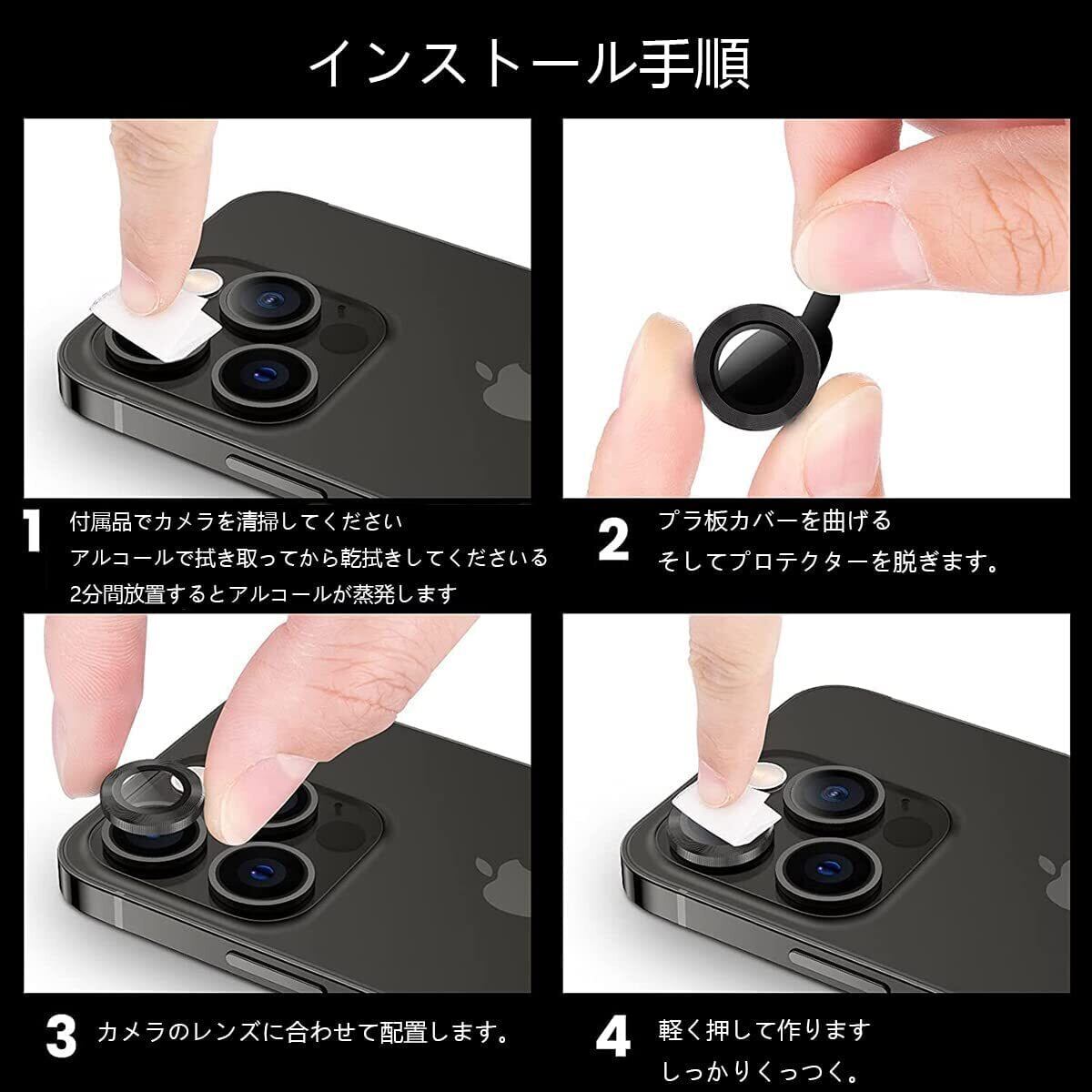 インストール手順

1 付属品でカメラを清掃してください
アルコールで拭き取ってから乾拭きしてくださいる
2分間放置するとアルコールが蒸発します

2 プラ板カバーを曲げる
そしてプロテクターを脱ぎます。

3 カメラのレンズに合わせて配置します。

4 軽く押して作ります
しっかりくっつく。