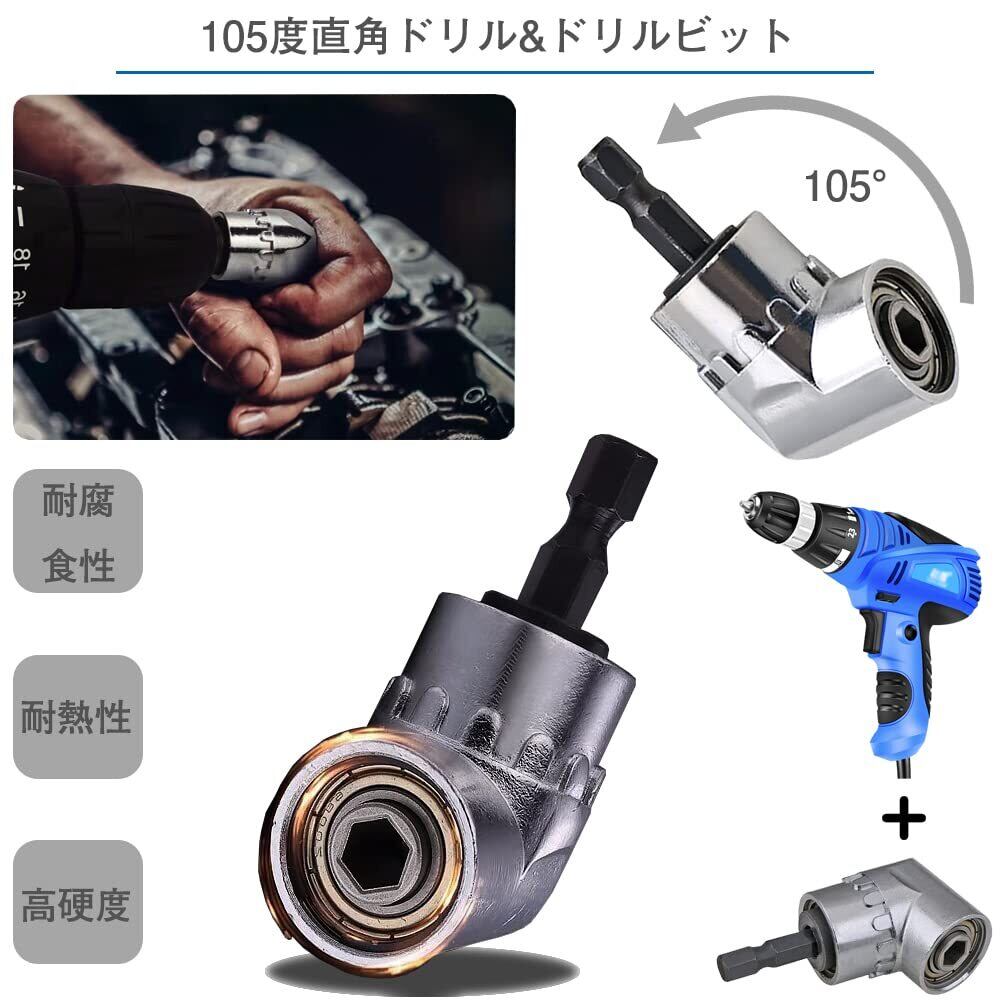 105度直角ドリル&ドリルビット

105°

耐腐食性

耐熱性

高硬度

+