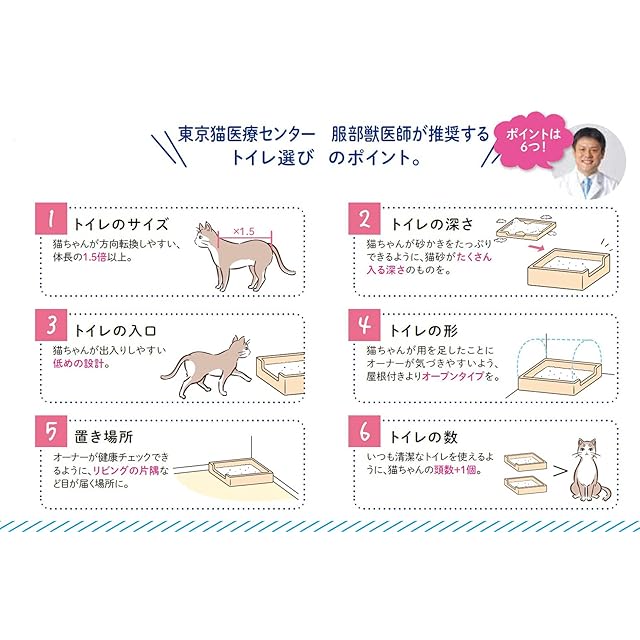 東京猫医療センター　服部獣医師が推奨する
トイレ選び　のポイント。

ポイントは6つ！

1 トイレのサイズ
猫ちゃんが方向転換しやすい、体長の1.5倍以上。
×1.5

2 トイレの深さ
猫ちゃんが砂かきをたっぷりできるように、猫砂がたくさん入る深さのものを。

3 トイレの入口
猫ちゃんが出入りしやすい低めの設計。

4 トイレの形
猫ちゃんが用を足したことにオーナーが気づきやすいよう、屋根付きよりオープンタイプを。

5 置き場所
オーナーが健康チェックできるように、リビングの片隅など目が届く場所に。

6 トイレの数
いつも清潔なトイレを使えるように、猫ちゃんの頭数+1個。
>