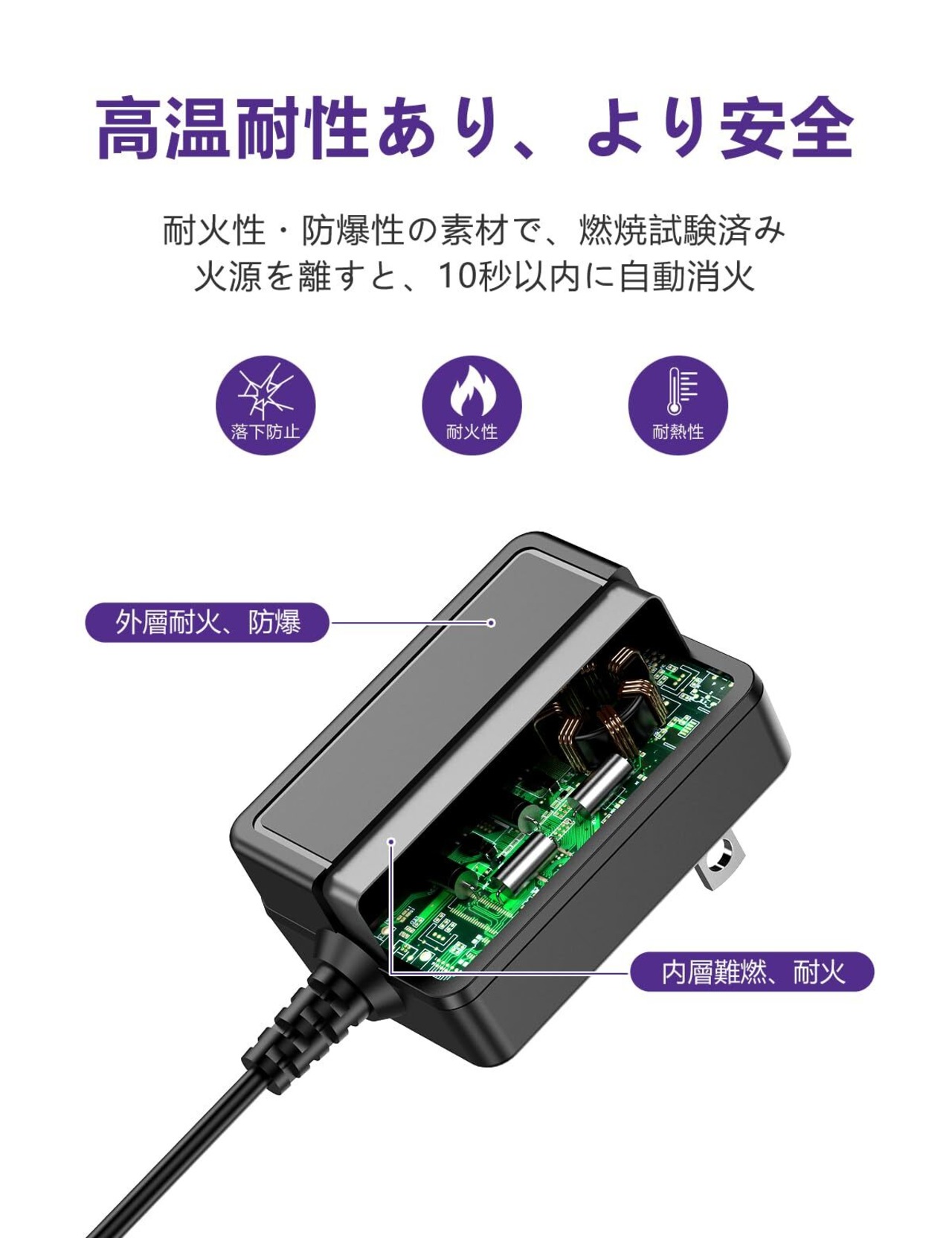 高温耐性あり、より安全

耐火性・防爆性の素材で、燃焼試験済み
火源を離すと、10秒以内に自動消火

落下防止

耐火性

耐熱性

外層耐火、防爆

内層難燃、耐火