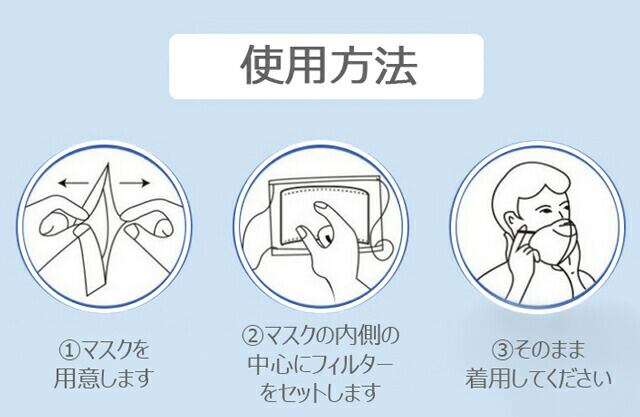 使用方法

①マスクを用意します

②マスクの内側の中心にフィルターをセットします

③そのまま着用してください