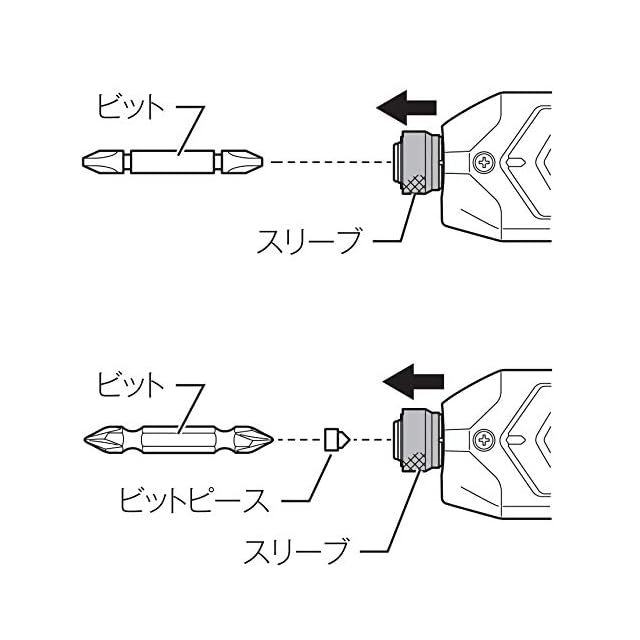 ビット

スリーブ

ビット

ビットピース

スリーブ