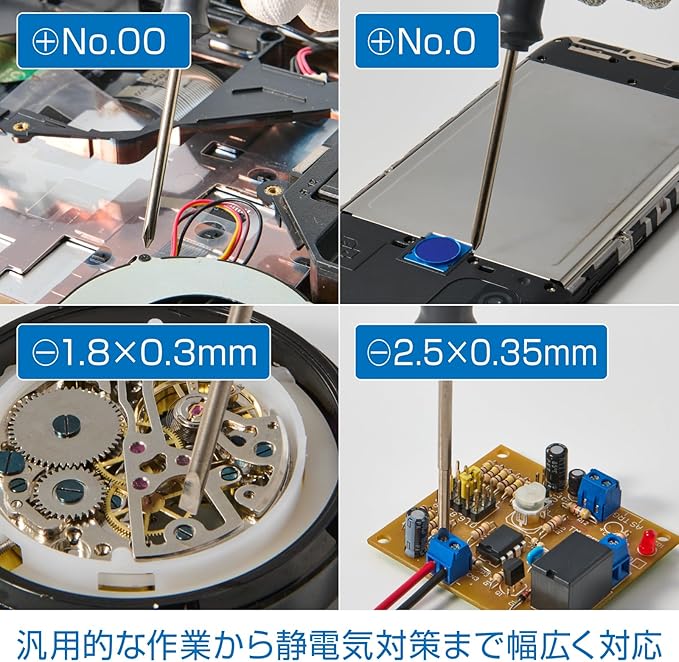 ⊕No.00

⊕No.0

⊖1.8×0.3mm

⊖2.5×0.35mm

汎用的な作業から静電気対策まで幅広く対応