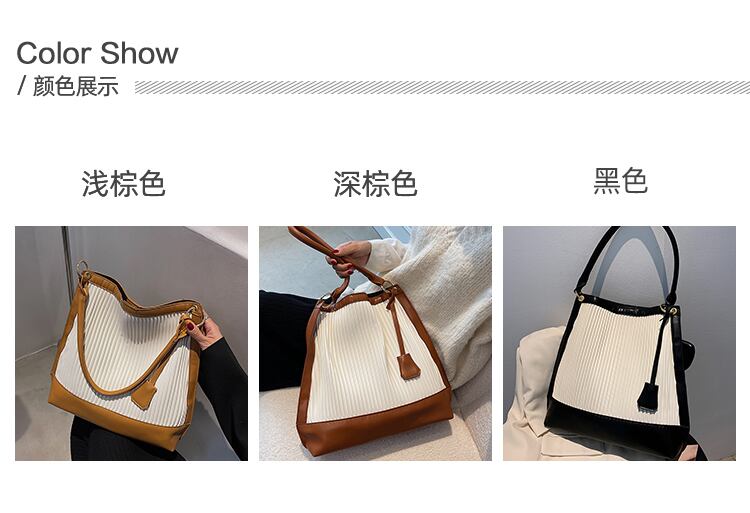 Color Show
/ 颜色展示

浅棕色

深棕色

黑色