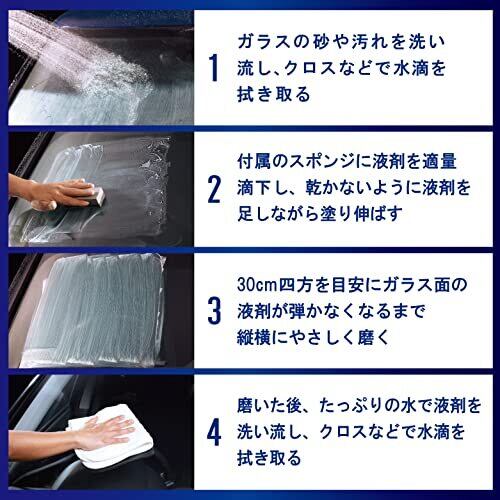 1 ガラスの砂や汚れを洗い流し、クロスなどで水滴を拭き取る

2 付属のスポンジに液剤を適量滴下し、乾かないように液剤を足しながら塗り伸ばす

3 30cm四方を目安にガラス面の液剤が弾かなくなるまで縦横にやさしく磨く

4 磨いた後、たっぷりの水で液剤を洗い流し、クロスなどで水滴を拭き取る