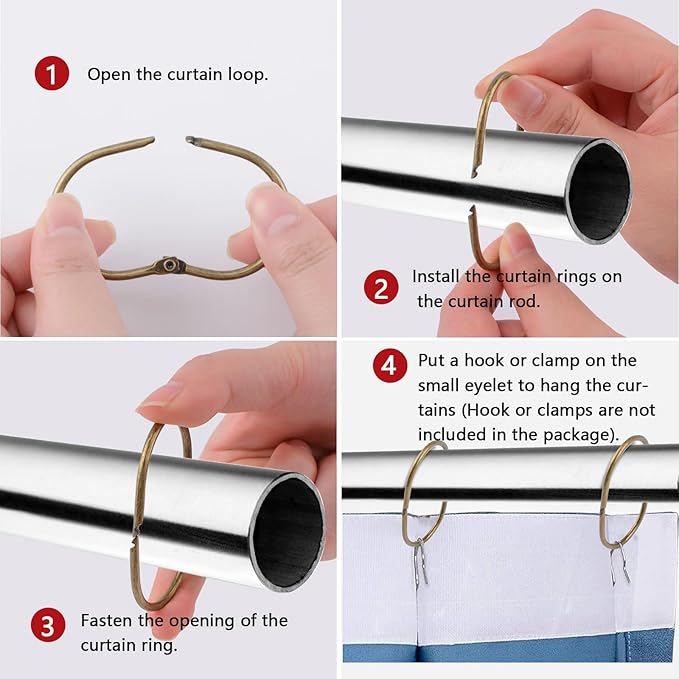 1 Open the curtain loop.

2 Install the curtain rings on the curtain rod.

3 Fasten the opening of the curtain ring.

4 Put a hook or clamp on the small eyelet to hang the curtains (Hook or clamps are not included in the package).