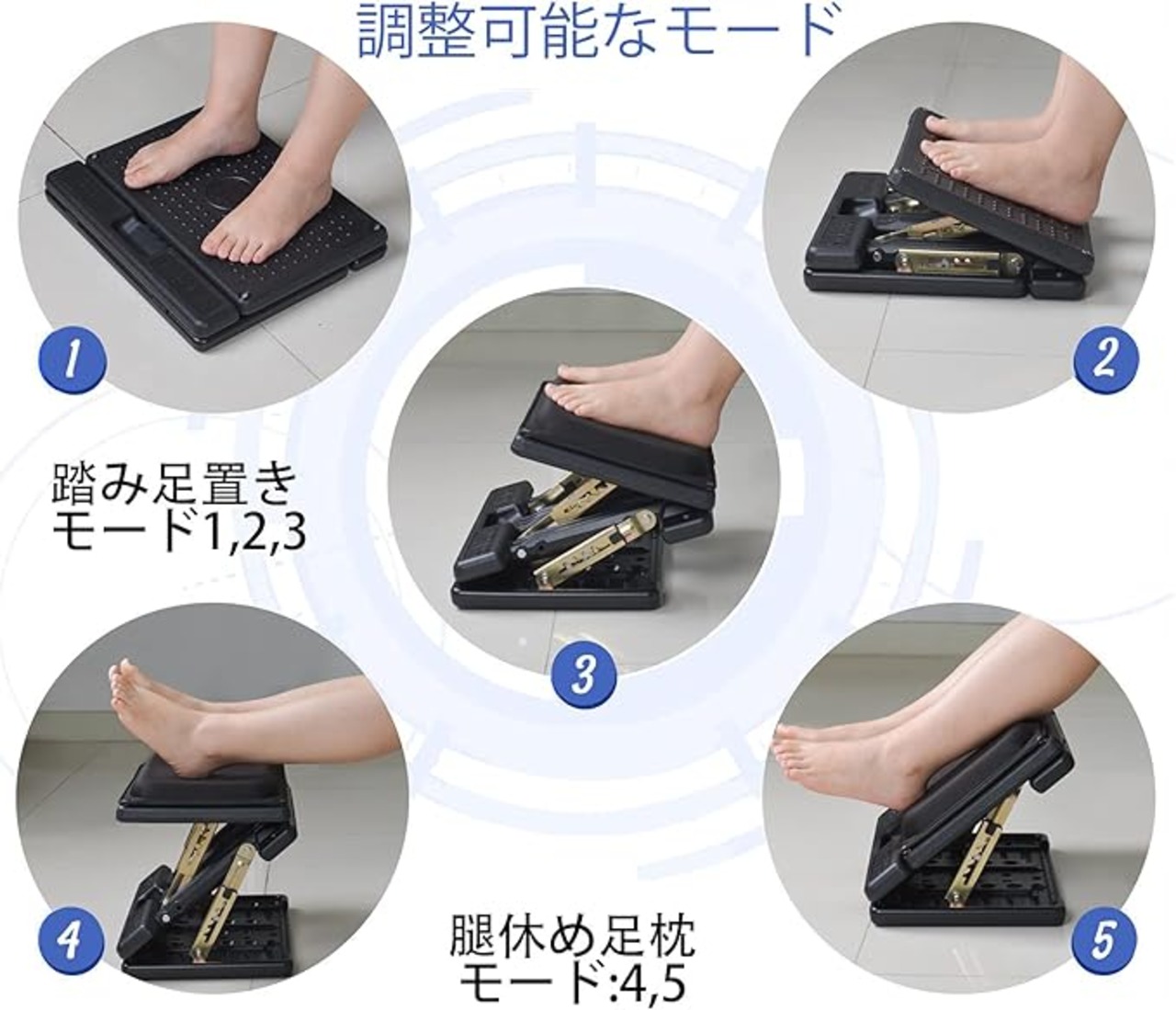 調整可能なモード

1

2

踏み足置き
モード1,2,3

3

4

腿休め足枕
モード:4,5

5