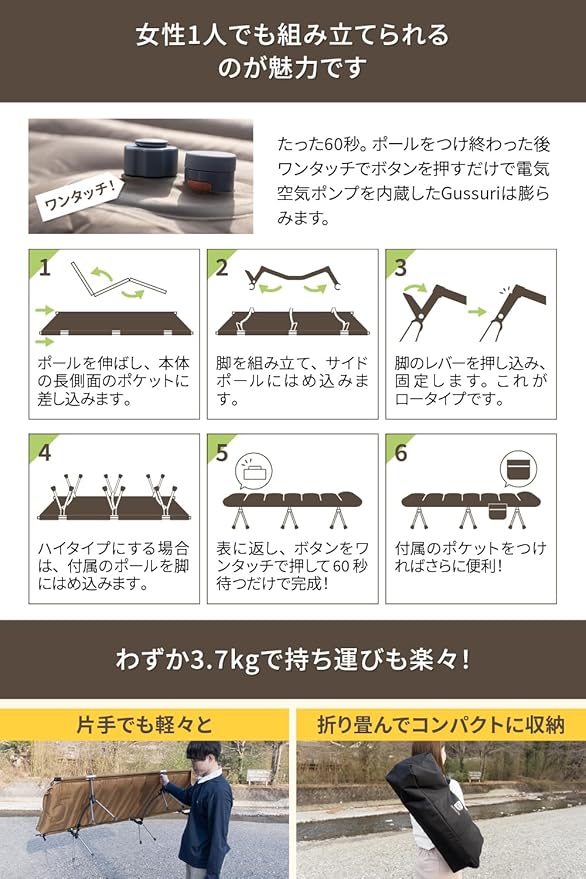 女性1人でも組み立てられるのが魅力です

ワンタッチ!

たった60秒。ポールをつけ終わった後ワンタッチでボタンを押すだけで電気空気ポンプを内蔵したGussuriは膨らみます。

1
ポールを伸ばし、本体の長側面のポケットに差し込みます。

2
脚を組み立て、サイドポールにはめ込みます。

3
脚のレバーを押し込み、固定します。これがロータイプです。

4
ハイタイプにする場合は、付属のポールを脚にはめ込みます。

5
表に返し、ボタンをワンタッチで押して60秒待つだけで完成!

6
付属のポケットをつければさらに便利!

わずか3.7kgで持ち運びも楽々!

片手でも軽々と

折り畳んでコンパクトに収納