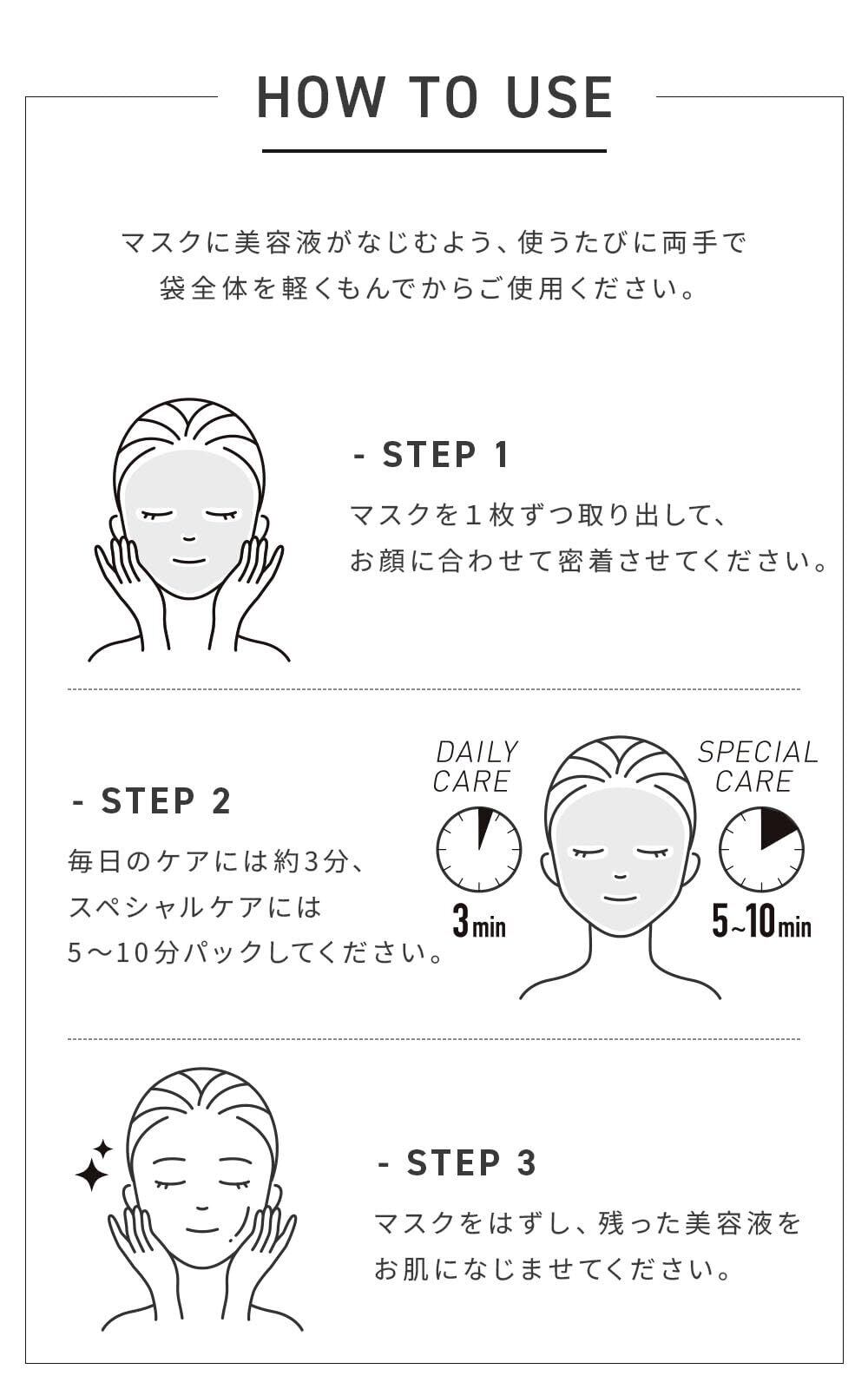 HOW TO USE

マスクに美容液がなじむよう、使うたびに両手で袋全体を軽くもんでからご使用ください。

- STEP 1
マスクを１枚ずつ取り出して、お顔に合わせて密着させてください。

- STEP 2
毎日のケアには約3分、スペシャルケアには5〜10分パックしてください。

DAILY CARE
3min

SPECIAL CARE
5~10min

- STEP 3
マスクをはずし、残った美容液をお肌になじませてください。