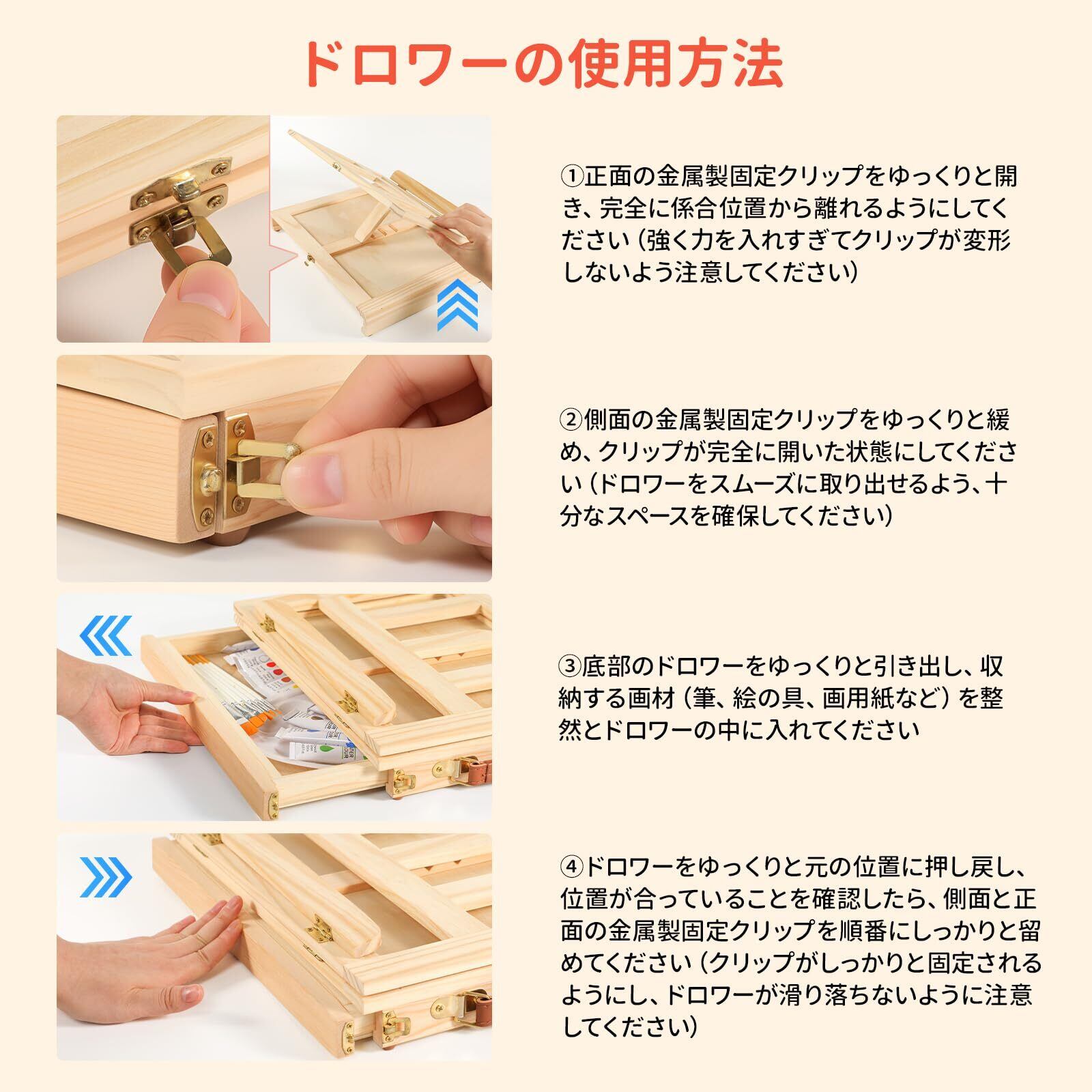 ドロワーの使用方法

①正面の金属製固定クリップをゆっくりと開き、完全に係合位置から離れるようにしてください（強く力を入れすぎてクリップが変形しないよう注意してください）

②側面の金属製固定クリップをゆっくりと緩め、クリップが完全に開いた状態にしてください（ドロワーをスムーズに取り出せるよう、十分なスペースを確保してください）

③底部のドロワーをゆっくりと引き出し、収納する画材（筆、絵の具、画用紙など）を整然とドロワーの中に入れてください

④ドロワーをゆっくりと元の位置に押し戻し、位置が合っていることを確認したら、側面と正面の金属製固定クリップを順番にしっかりと留めてください（クリップがしっかりと固定されるようにし、ドロワーが滑り落ちないように注意してください）