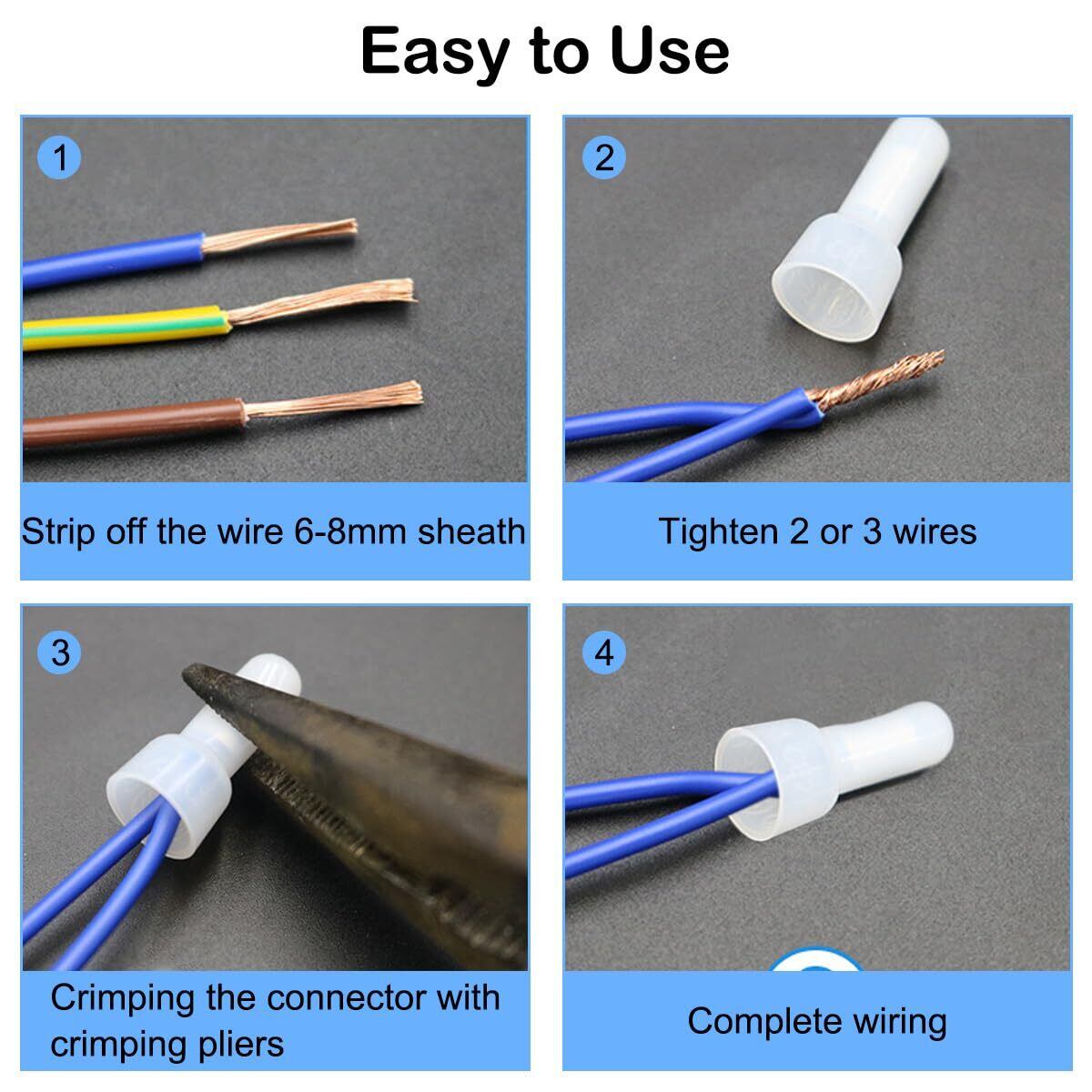 Easy to Use

1

Strip off the wire 6-8mm sheath

2

Tighten 2 or 3 wires

3

Crimping the connector with crimping pliers

4

Complete wiring