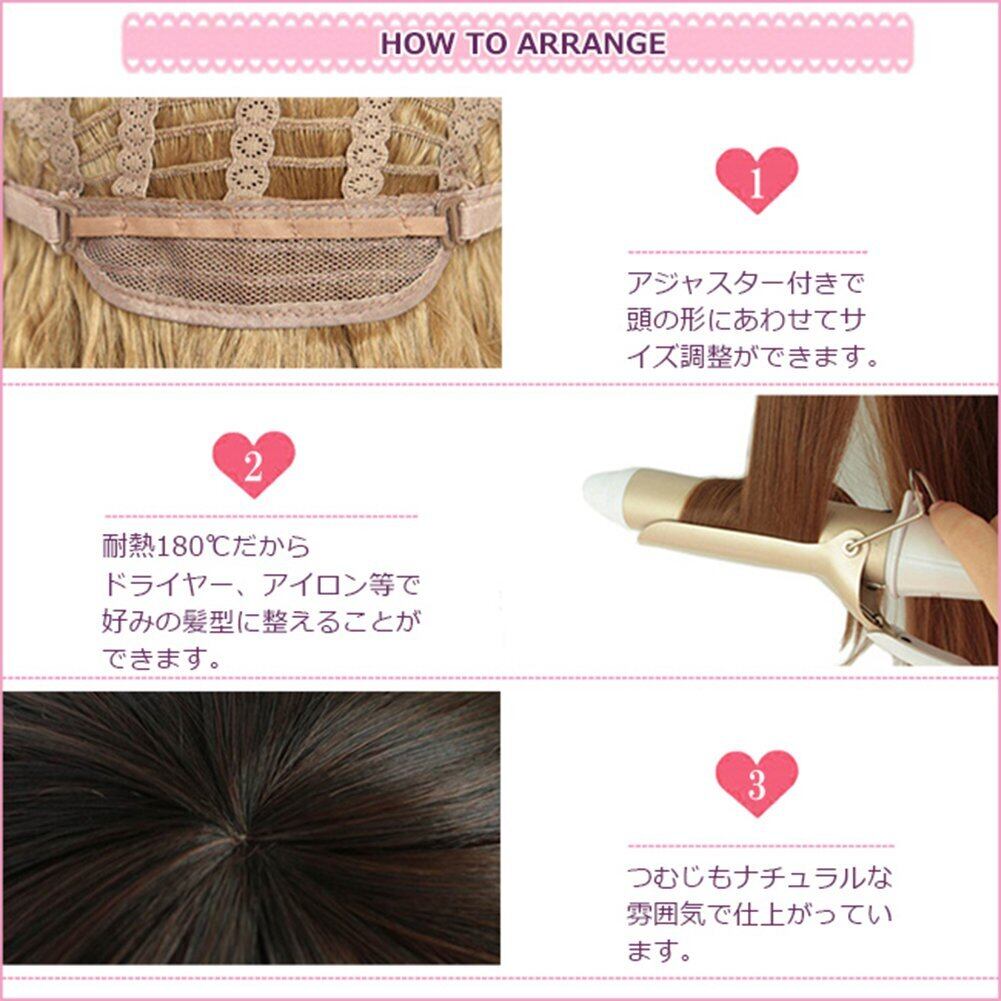 HOW TO ARRANGE

1

アジャスター付きで頭の形にあわせてサイズ調整ができます。

2

耐熱180℃だからドライヤー、アイロン等で好みの髪型に整えることができます。

3

つむじもナチュラルな雰囲気で仕上がっています。