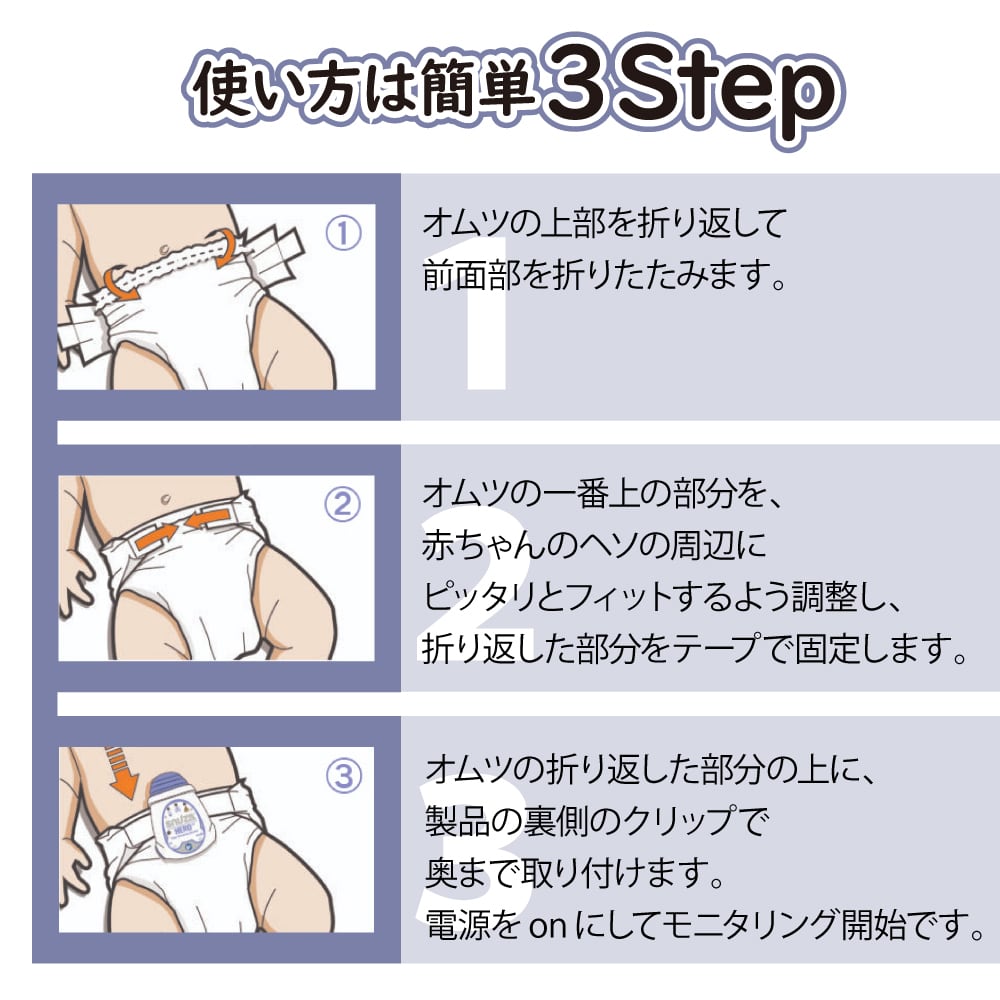 使い方は簡単3Step

①

1

オムツの上部を折り返して
前面部を折りたたみます。

②

2

オムツの一番上の部分を、
赤ちゃんのヘソの周辺に
ピッタリとフィットするよう調整し、
折り返した部分をテープで固定します。

③

3

オムツの折り返した部分の上に、
製品の裏側のクリップで
奥まで取り付けます。
電源を on にしてモニタリング開始です。