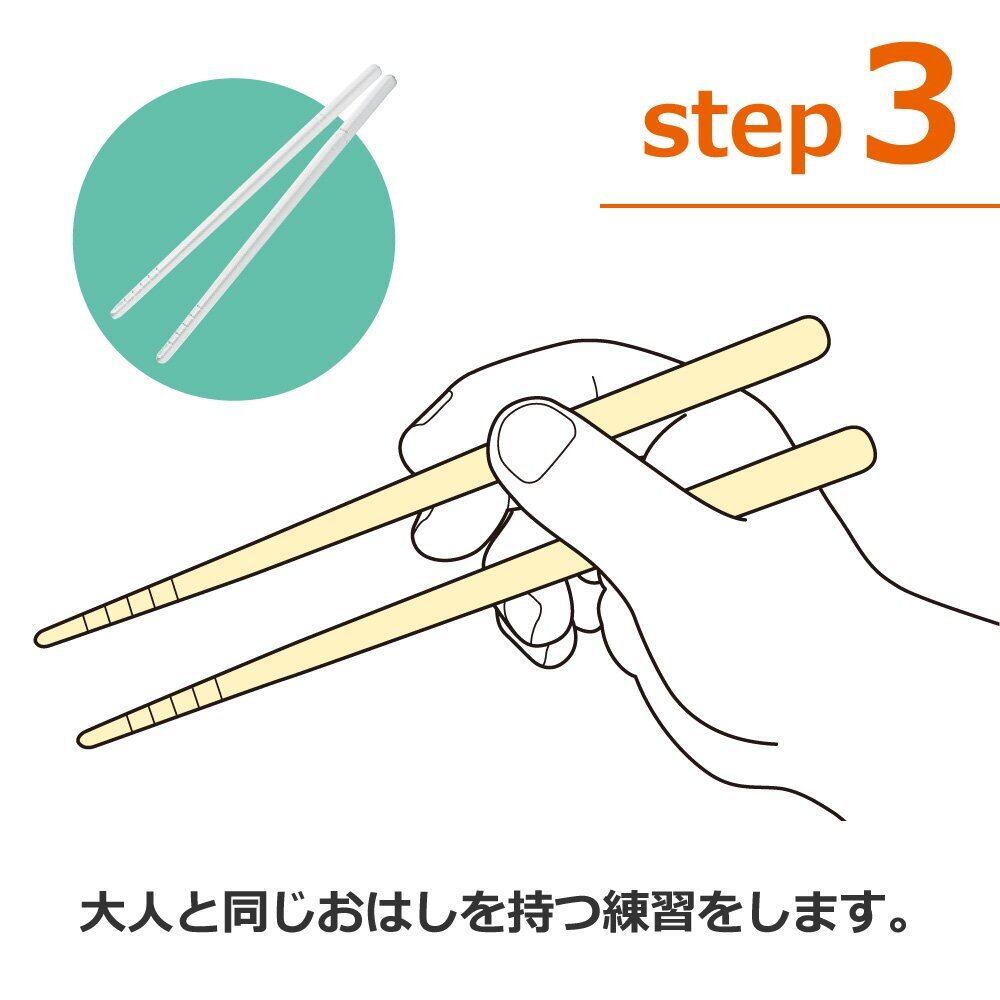 step 3

大人と同じおはしを持つ練習をします。