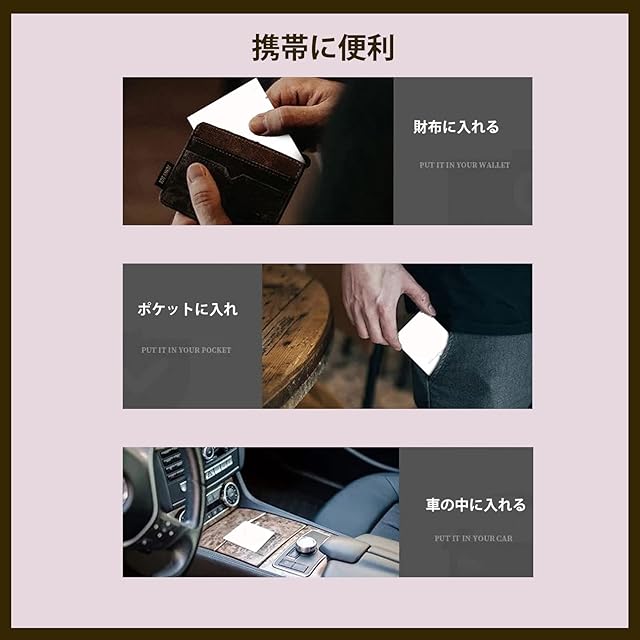 携帯に便利

財布に入れる

PUT IT IN YOUR WALLET

ポケットに入れ

PUT IT IN YOUR POCKET

車の中に入れる

PUT IT IN YOUR CAR