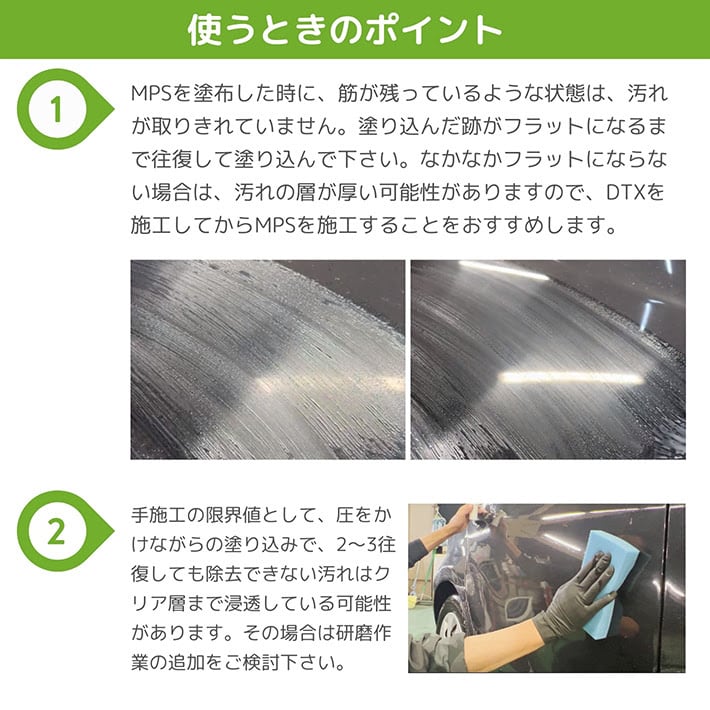 使うときのポイント

1

MPSを塗布した時に、筋が残っているような状態は、汚れが取りきれていません。塗り込んだ跡がフラットになるまで往復して塗り込んで下さい。なかなかフラットにならない場合は、汚れの層が厚い可能性がありますので、DTXを施工してからMPSを施工することをおすすめします。

2

手施工の限界値として、圧をかけながらの塗り込みで、2〜3往復しても除去できない汚れはクリア層まで浸透している可能性があります。その場合は研磨作業の追加をご検討下さい。