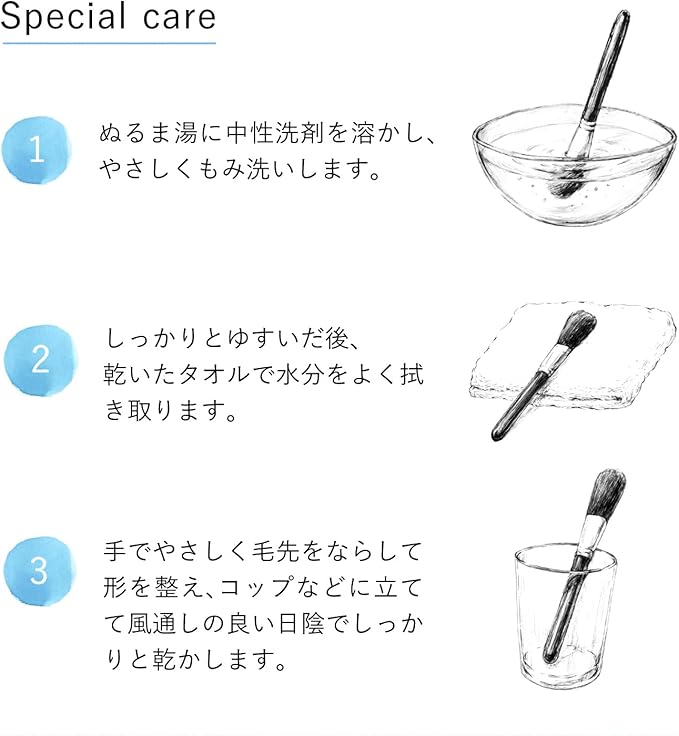 Special care

1

ぬるま湯に中性洗剤を溶かし、やさしくもみ洗いします。

2

しっかりとゆすいだ後、乾いたタオルで水分をよく拭き取ります。

3

手でやさしく毛先をならして形を整え、コップなどに立てて風通しの良い日陰でしっかりと乾かします。