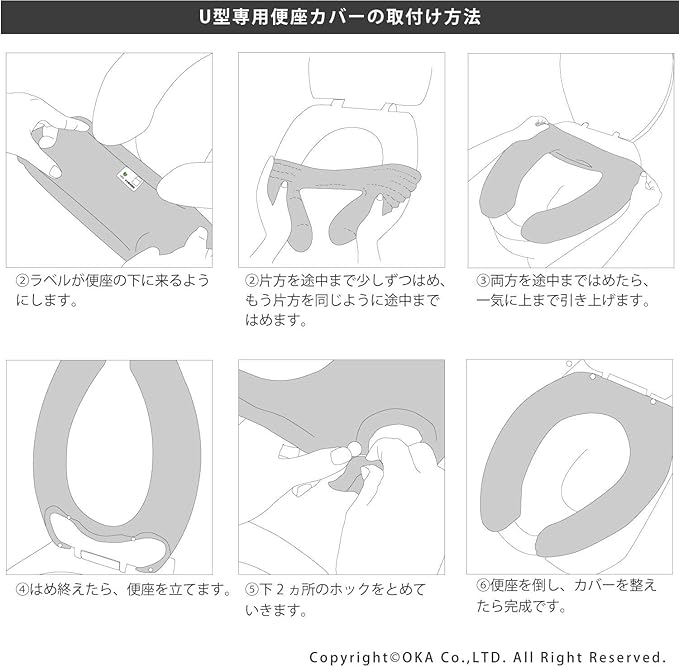 U型専用便座カバーの取付け方法

②ラベルが便座の下に来るようにします。

②片方を途中まで少しずつはめ、もう片方を同じように途中まではめます。

③両方を途中まではめたら、一気に上まで引き上げます。

④はめ終えたら、便座を立てます。

⑤下２ヵ所のホックをとめていきます。

⑥便座を倒し、カバーを整えたら完成です。

Copyright©OKA Co.,LTD. All Right Reserved.